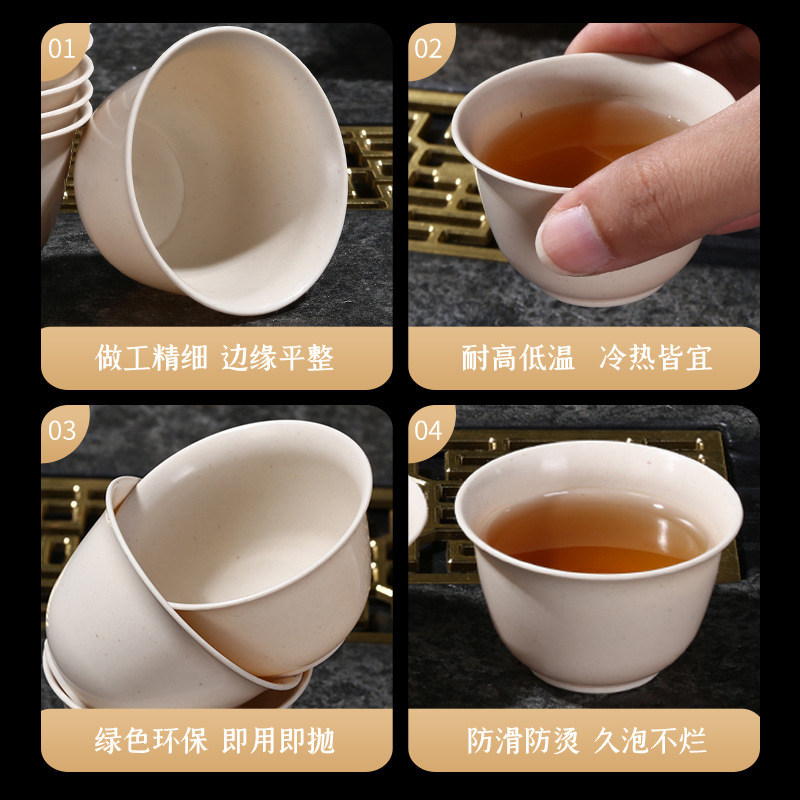 01

做工精细 边缘平整

02

耐高低温 冷热皆宜

03

绿色环保 即用即抛

04

防滑防烫 久泡不烂