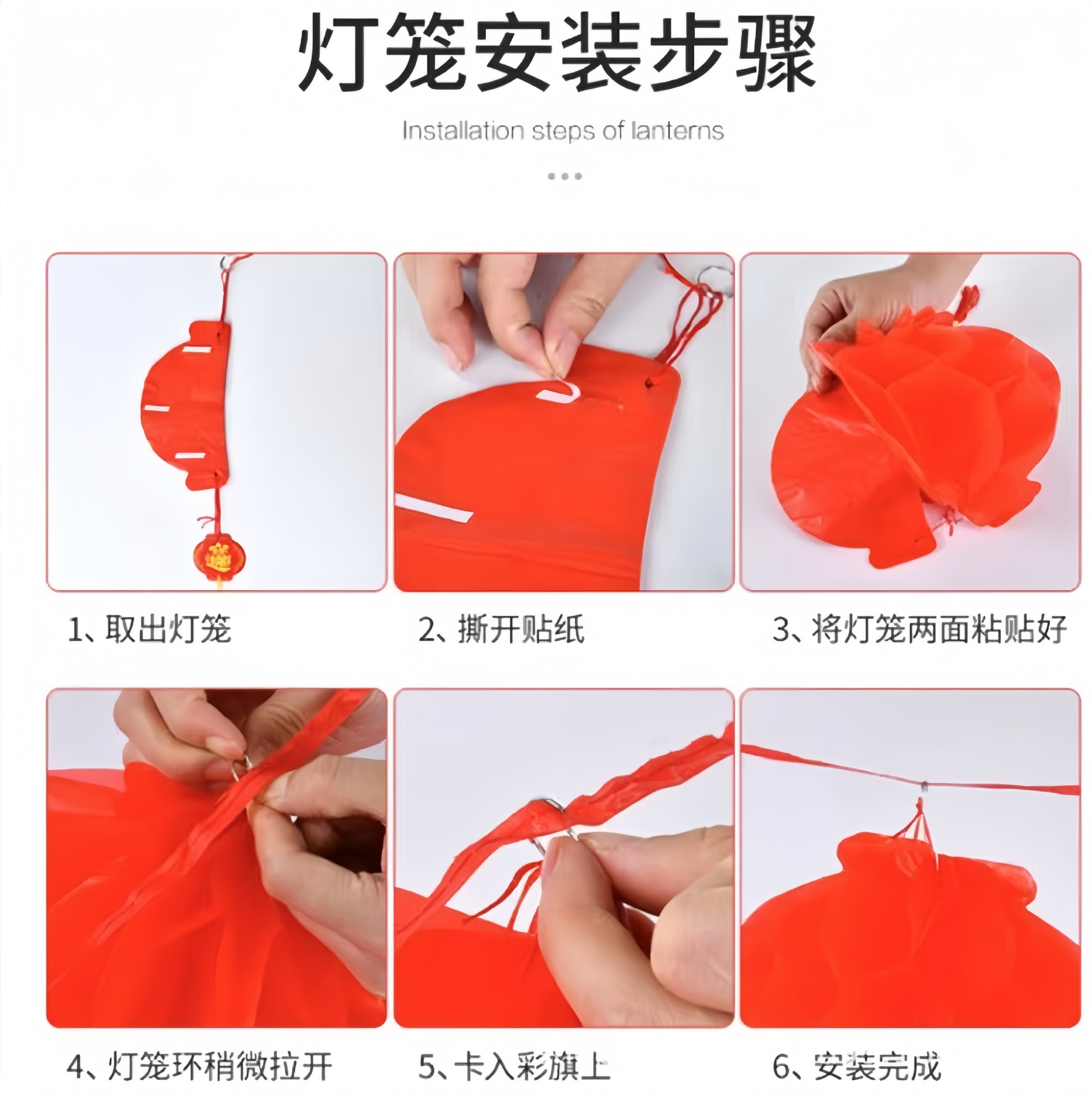 灯笼安装步骤

Installation steps of lanterns

1、取出灯笼

2、撕开贴纸

3、将灯笼两面粘贴好

4、灯笼环稍微拉开

5、卡入彩旗上

6、安装完成