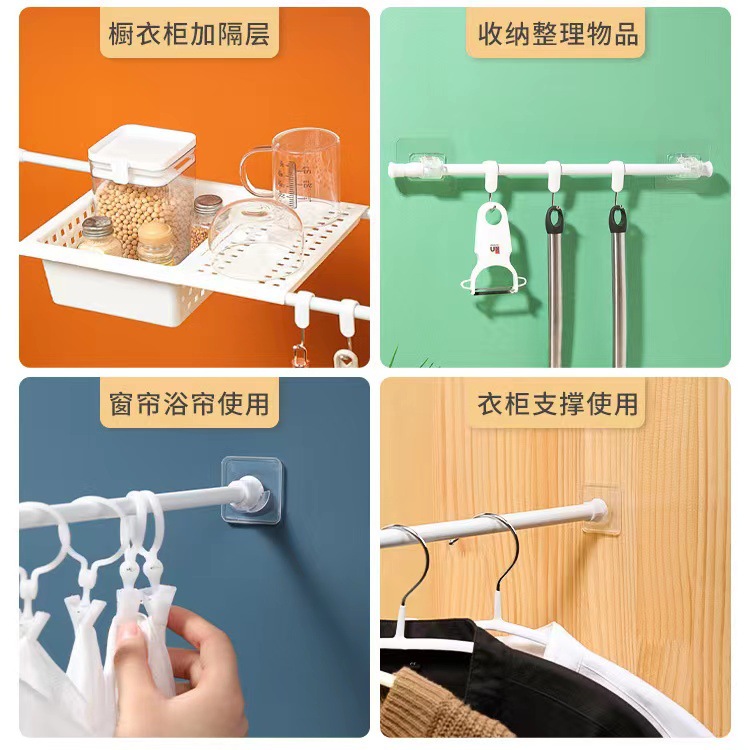 橱衣柜加隔层

收纳整理物品

窗帘浴帘使用

衣柜支撑使用