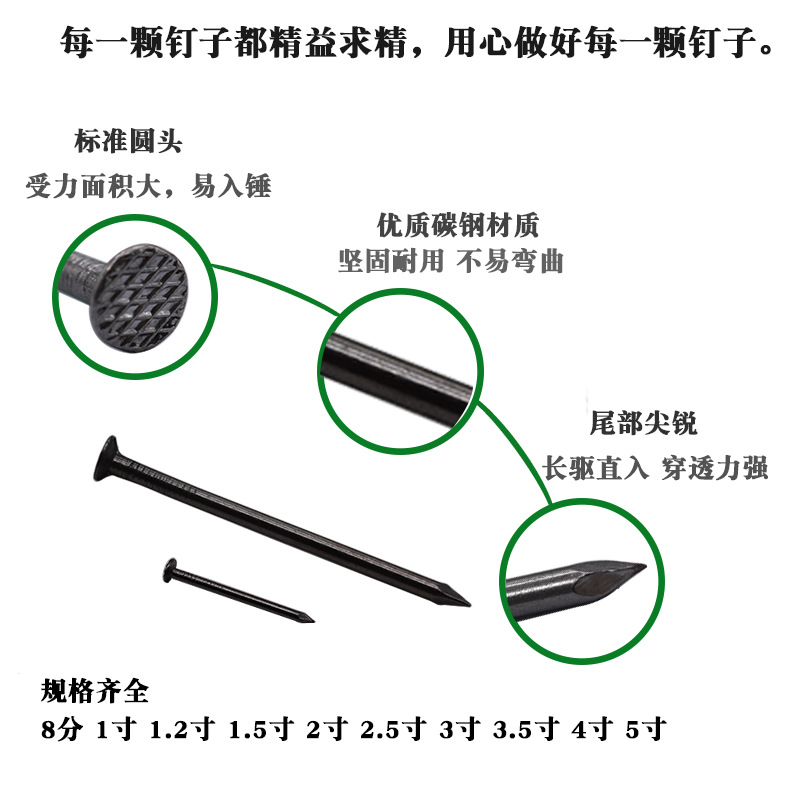 每一颗钉子都精益求精，用心做好每一颗钉子。

标准圆头
受力面积大，易入锤

优质碳钢材质
坚固耐用 不易弯曲

尾部尖锐
长驱直入 穿透力强

规格齐全
8分 1寸 1.2寸 1.5寸 2寸 2.5寸 3寸 3.5寸 4寸 5寸