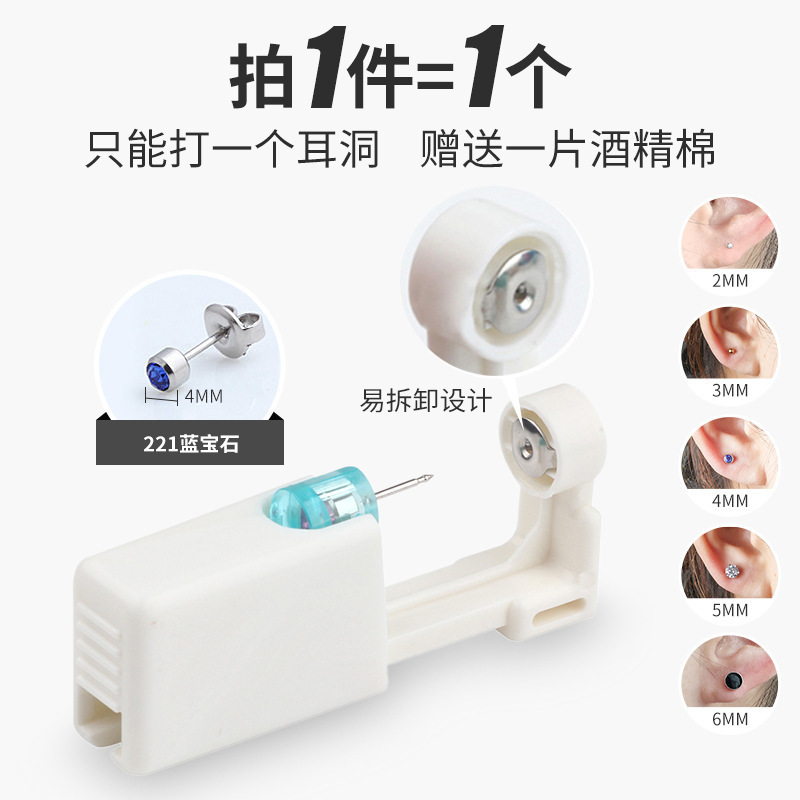 拍1件=1个

只能打一个耳洞　赠送一片酒精棉

4MM

221蓝宝石

易拆卸设计

2MM

3MM

4MM

5MM

6MM