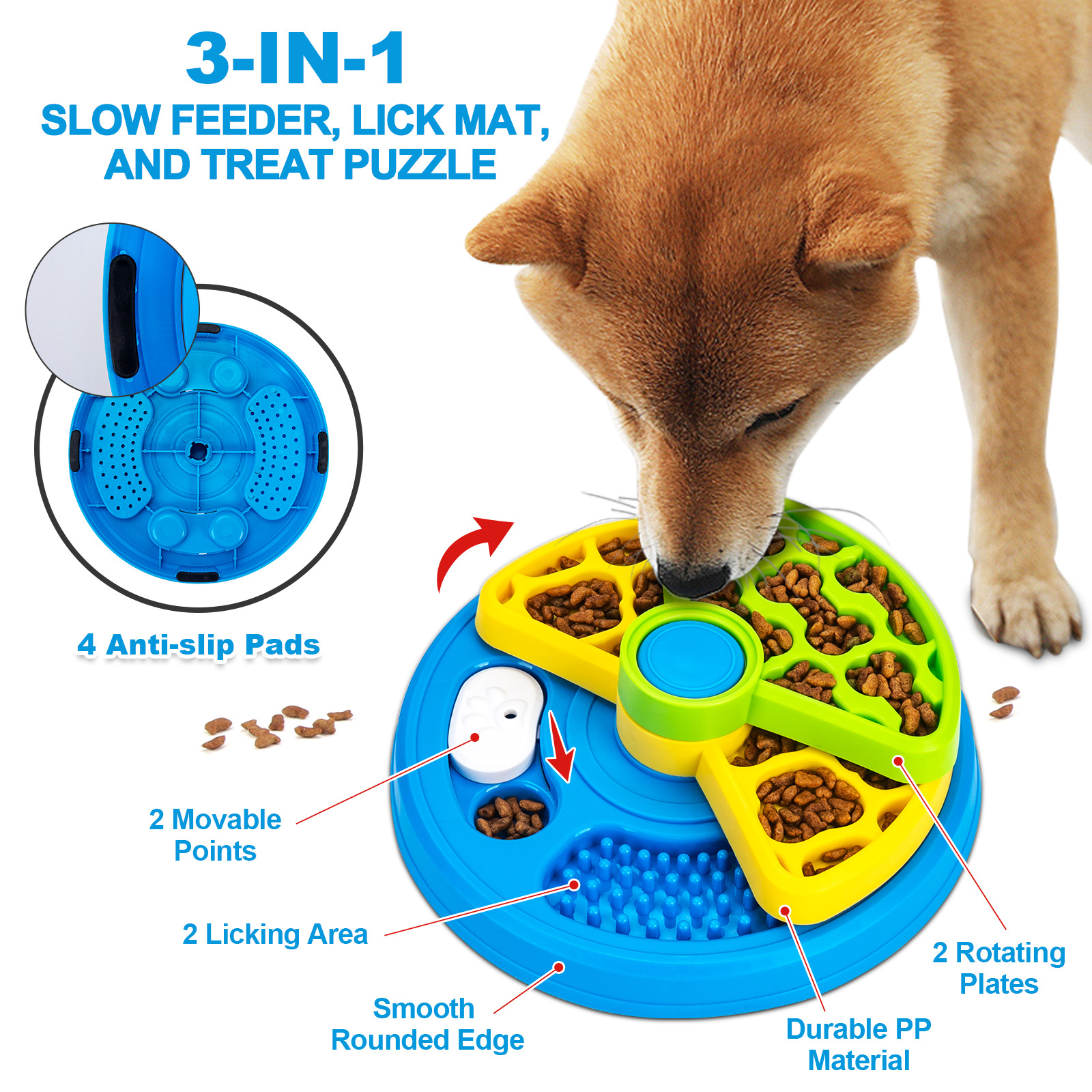 3-IN-1
SLOW FEEDER, LICK MAT, AND TREAT PUZZLE

4 Anti-slip Pads

2 Movable Points

2 Licking Area

Smooth Rounded Edge

Durable PP Material

2 Rotating Plates