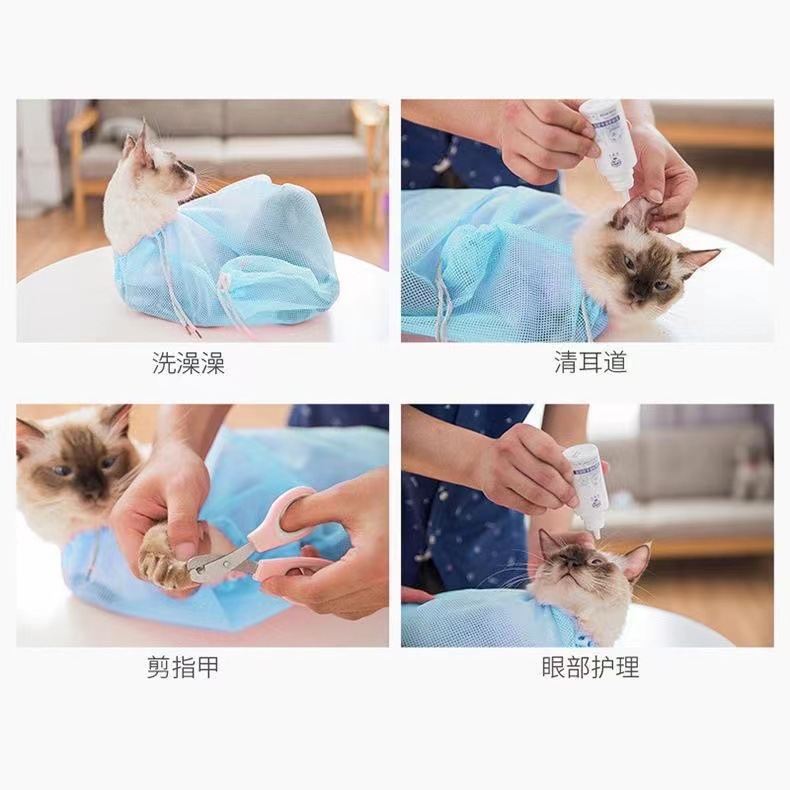 洗澡澡

清耳道

剪指甲

眼部护理