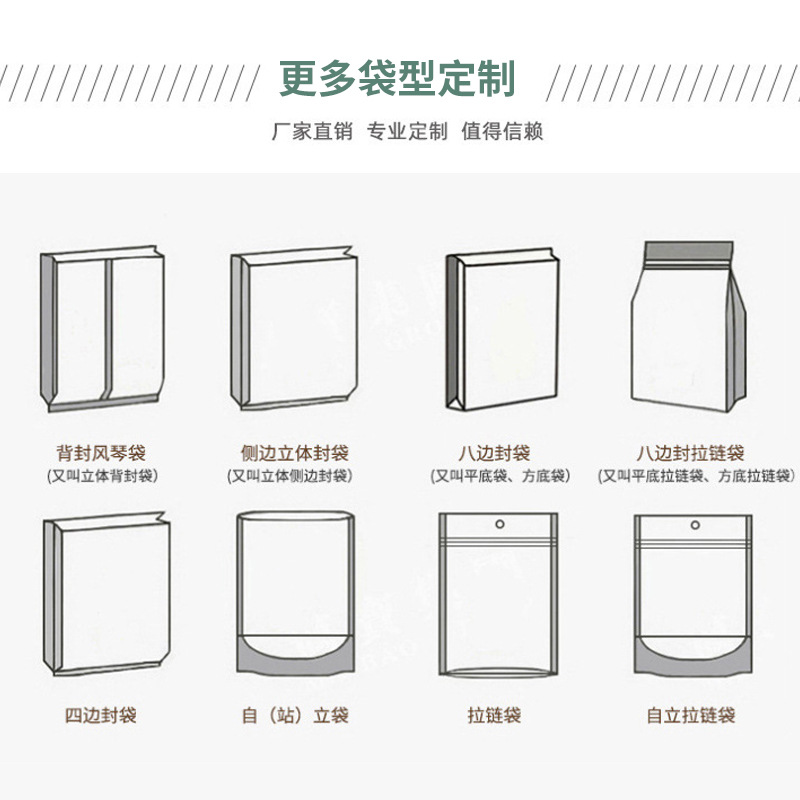 更多袋型定制

厂家直销 专业定制 值得信赖

背封风琴袋
(又叫立体背封袋)

侧边立体封袋
(又叫立体侧边封袋)

八边封袋
(又叫平底袋、方底袋)

八边封拉链袋
(又叫平底拉链袋、方底拉链袋)

四边封袋

自(站)立袋

拉链袋

自立拉链袋