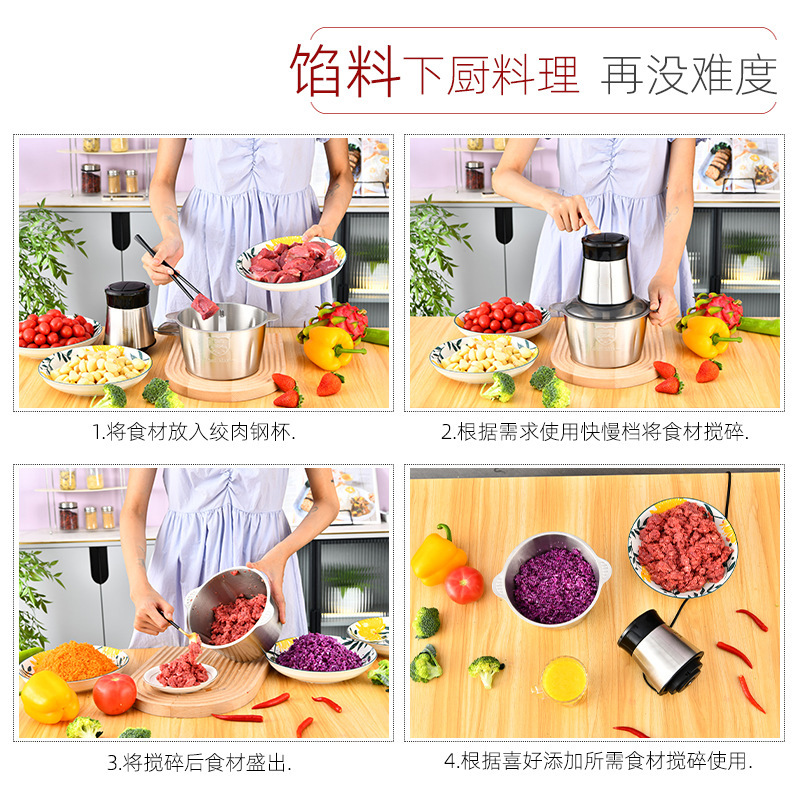 馅料下厨料理 再没难度

1.将食材放入绞肉钢杯.

2.根据需求使用快慢档将食材搅碎.

3.将搅碎后食材盛出.

4.根据喜好添加所需食材搅碎使用.