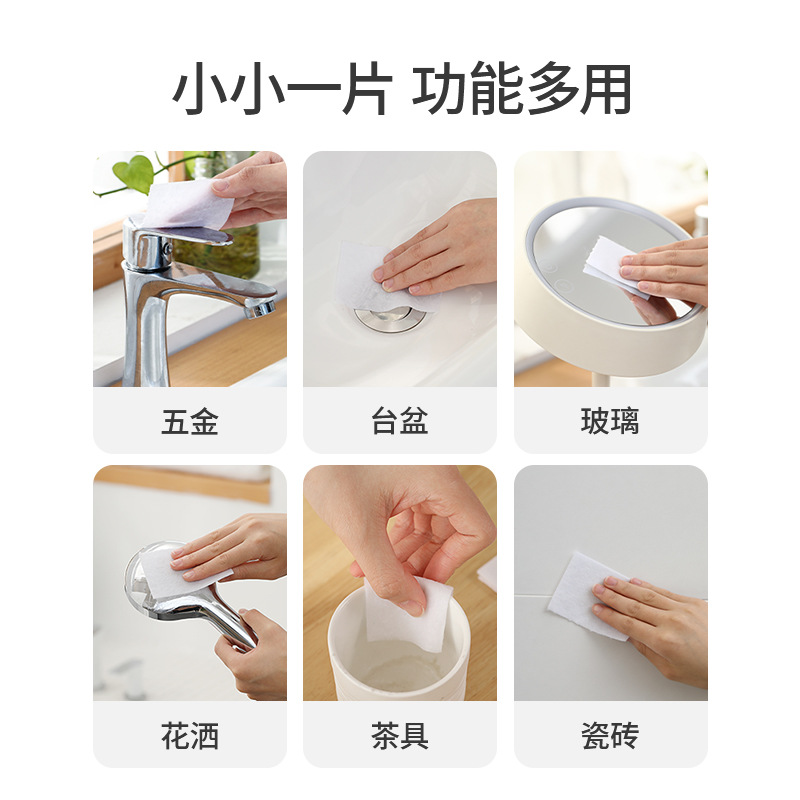 小小一片 功能多用

五金

台盆

玻璃

花洒

茶具

瓷砖