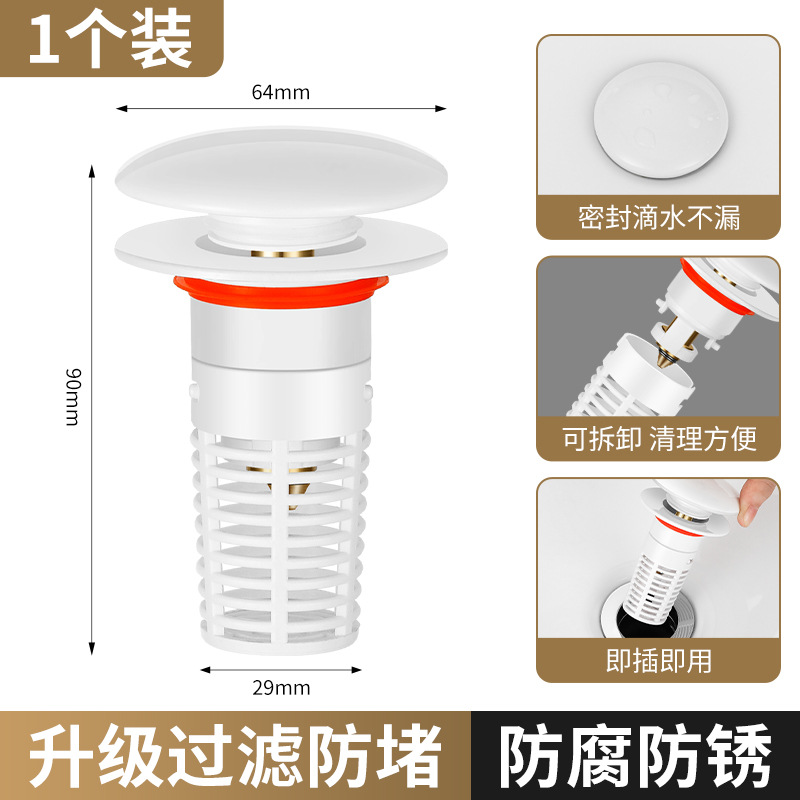 1个装

64mm

90mm

29mm

密封滴水不漏

可拆卸 清理方便

即插即用

升级过滤防堵

防腐防锈