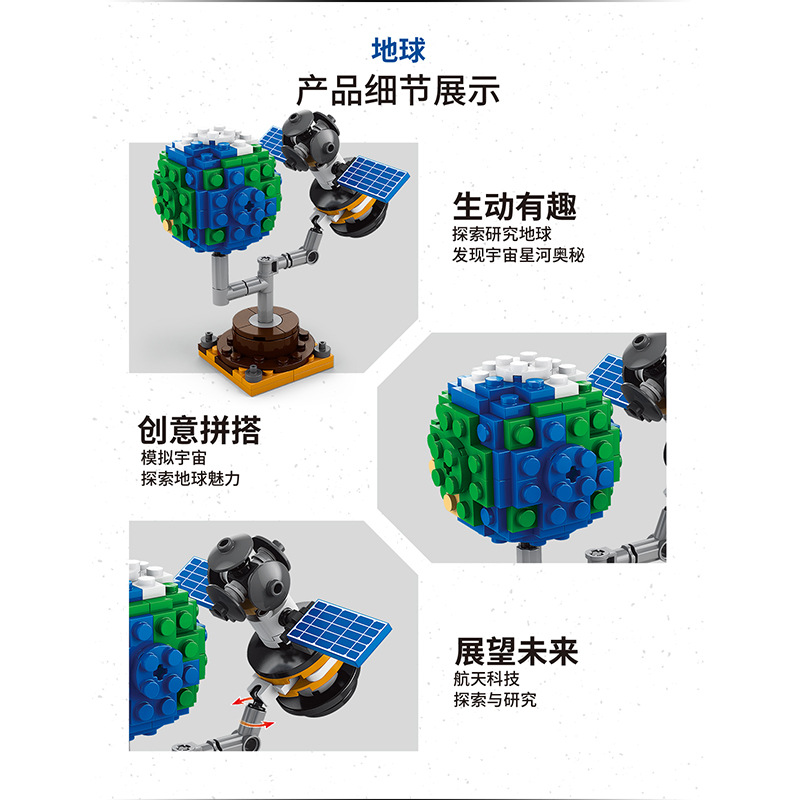 地球
产品细节展示

生动有趣
探索研究地球
发现宇宙星河奥秘

创意拼搭
模拟宇宙
探索地球魅力

展望未来
航天科技
探索与研究