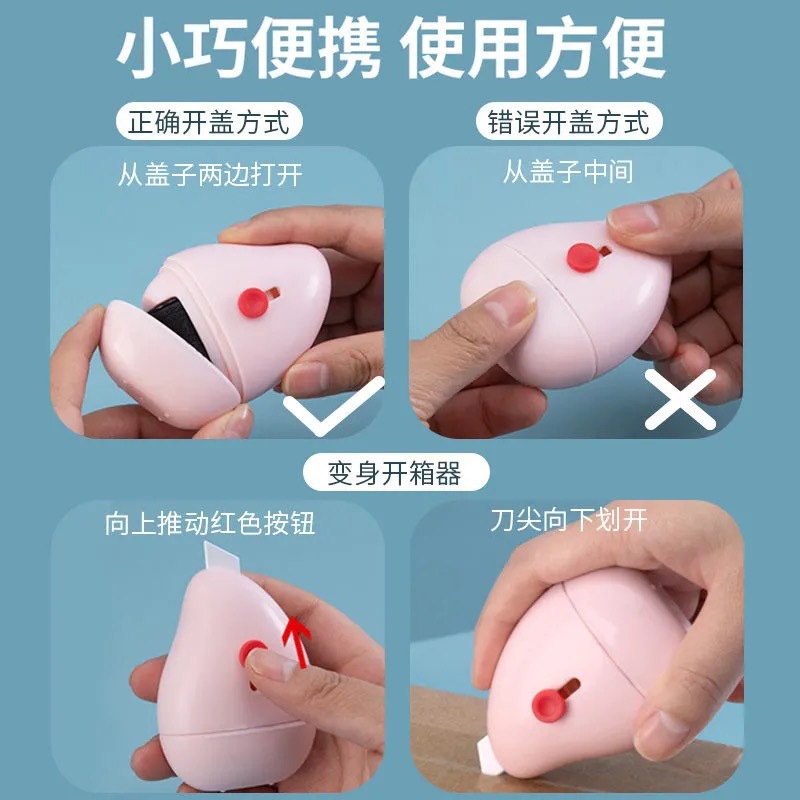 小巧便携 使用方便

正确开盖方式

从盖子两边打开

错误开盖方式

从盖子中间

变身开箱器

向上推动红色按钮

刀尖向下划开