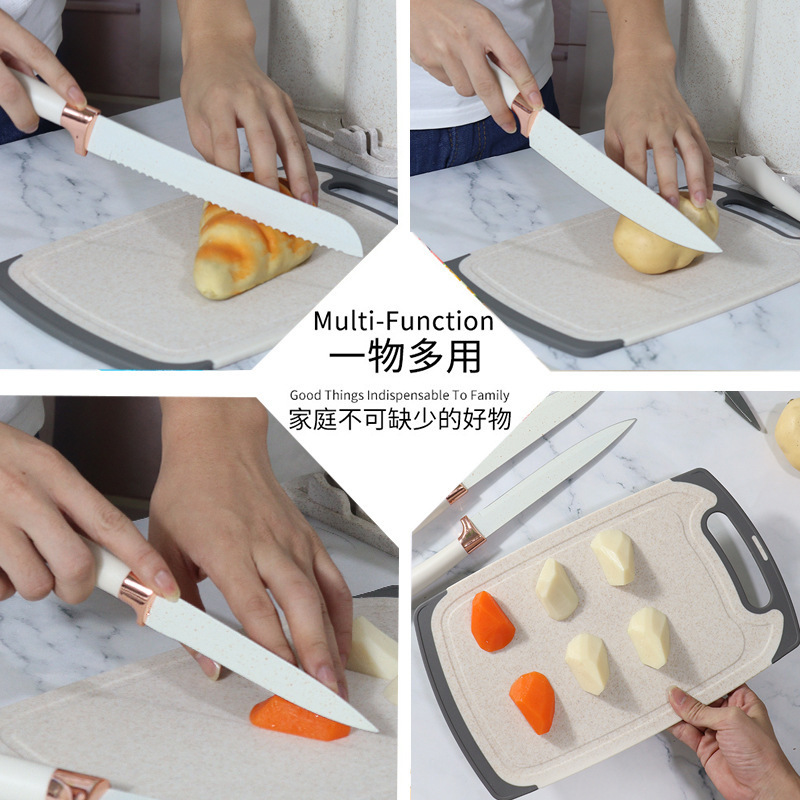 Multi-Function
一物多用

Good Things Indispensable To Family
家庭不可缺少的好物