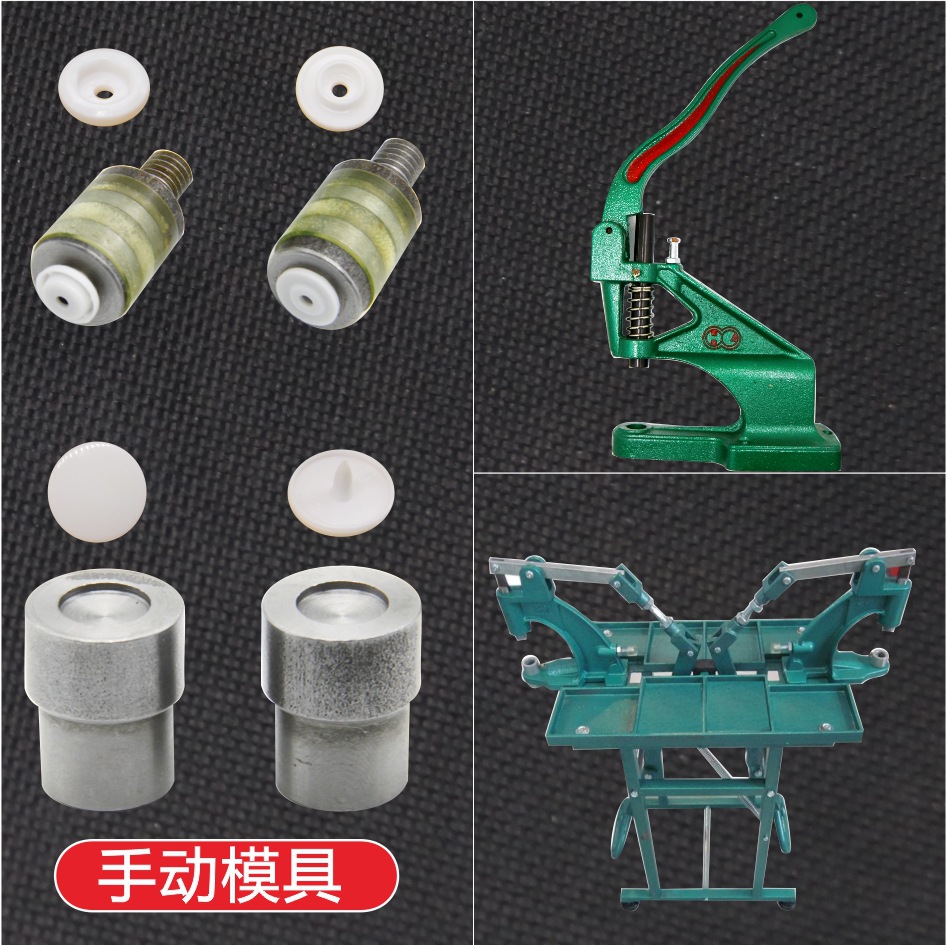 手动模具