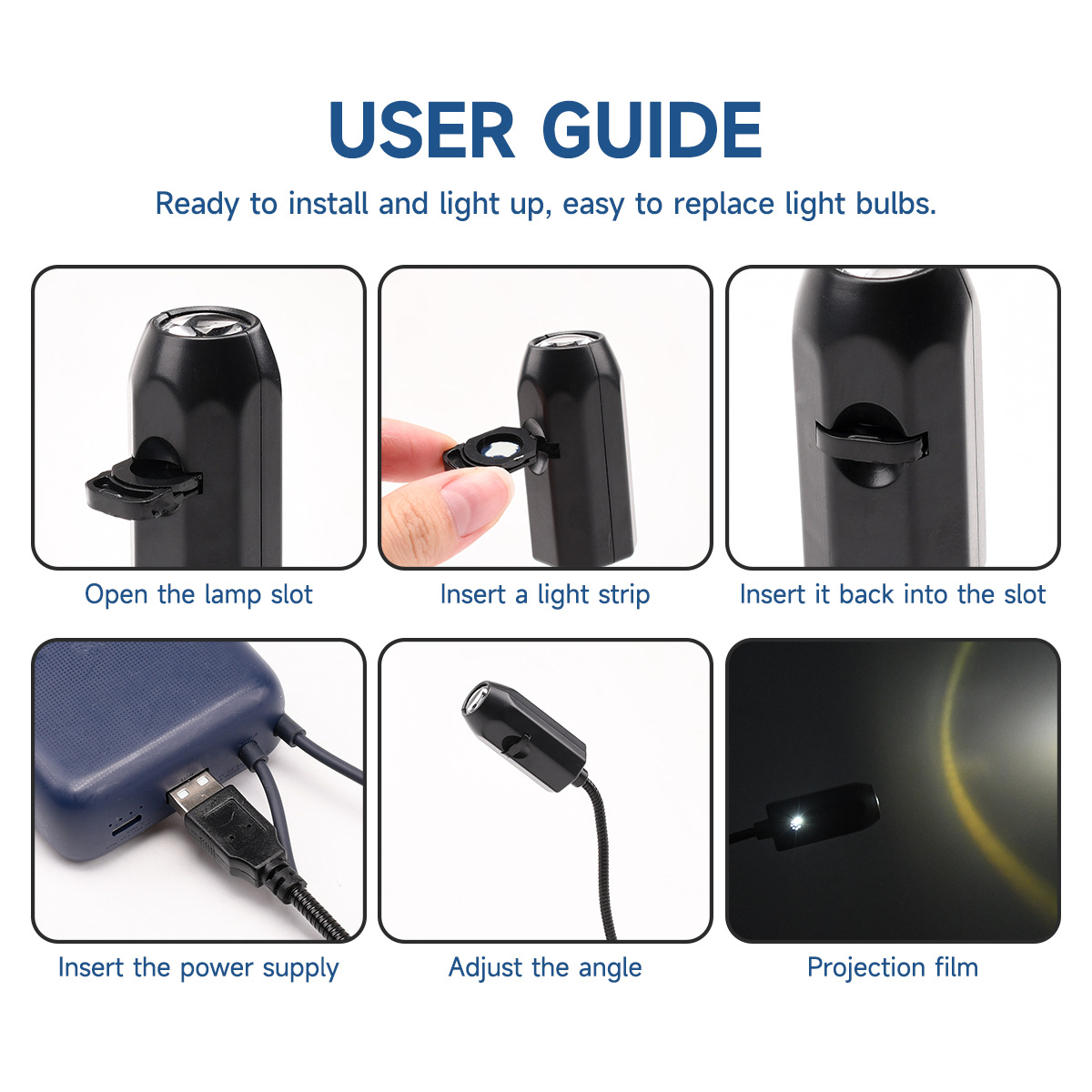 USER GUIDE

Ready to install and light up, easy to replace light bulbs.

Open the lamp slot

Insert a light strip

Insert it back into the slot

Insert the power supply

Adjust the angle

Projection film