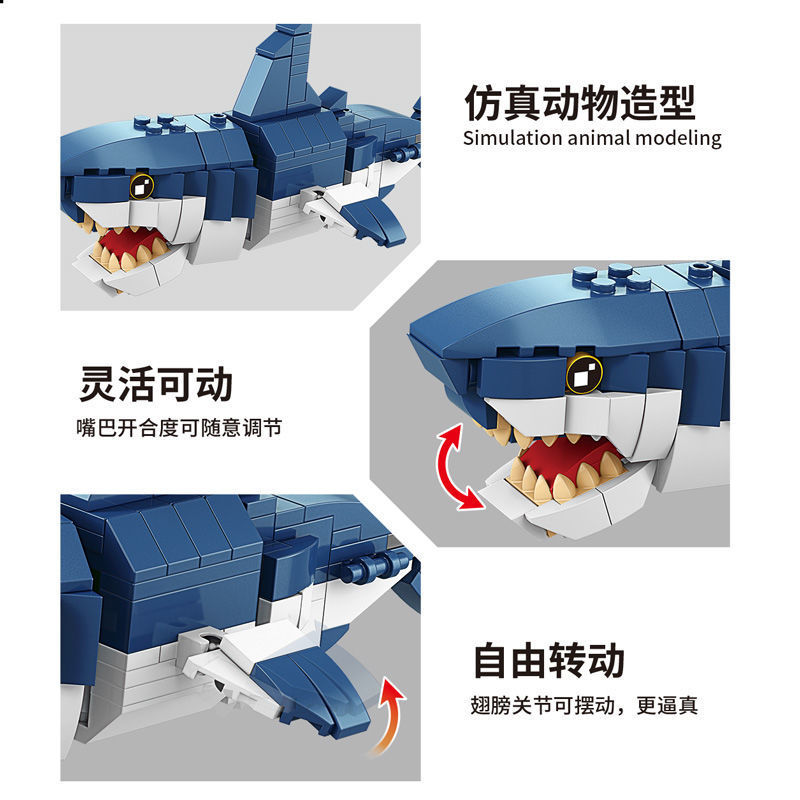 仿真动物造型
Simulation animal modeling

灵活可动
嘴巴开合度可随意调节

自由转动
翅膀关节可摆动，更逼真