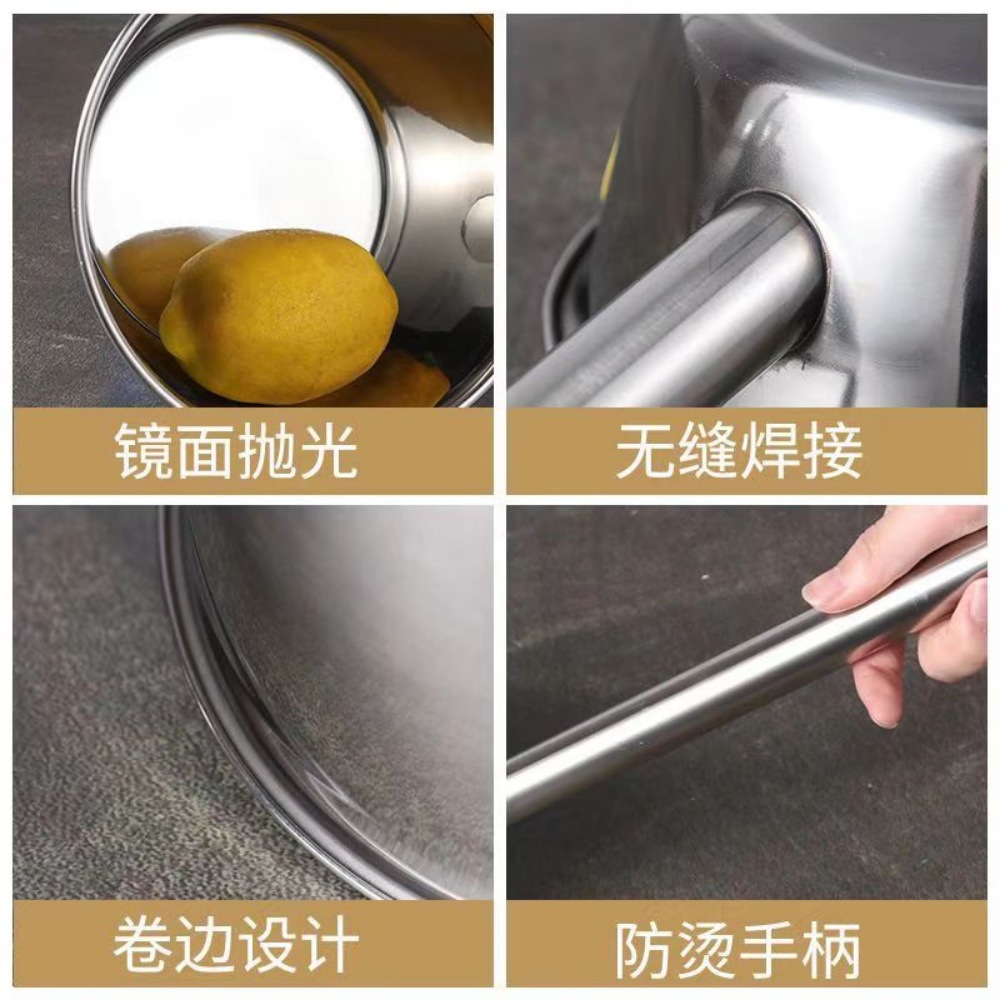 镜面抛光

无缝焊接

卷边设计

防烫手柄