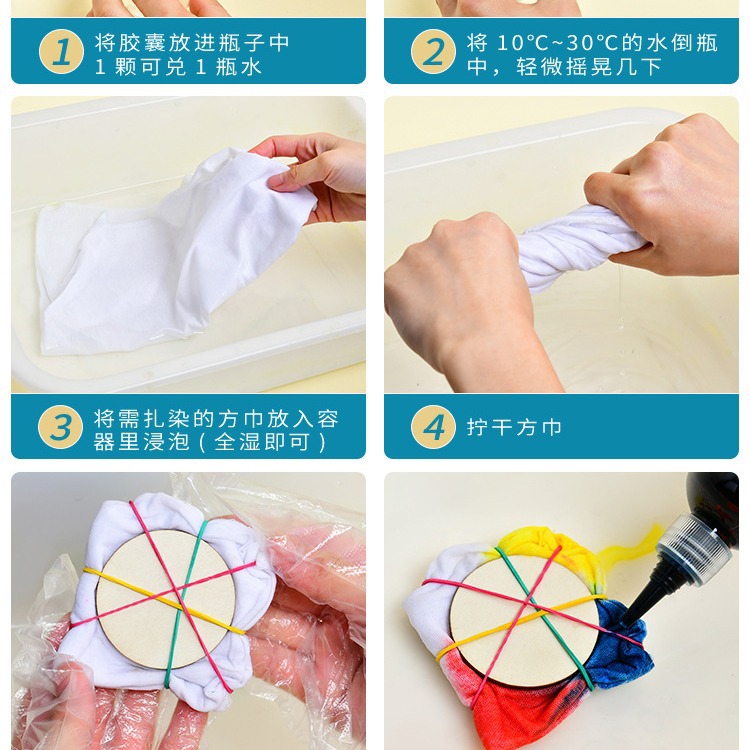 1 将胶囊放进瓶子中 1 颗可兑 1 瓶水

2 将 10°C~30°C的水倒瓶中，轻微摇晃几下

3 将需扎染的方巾放入容器里浸泡（全湿即可）

4 拧干方巾