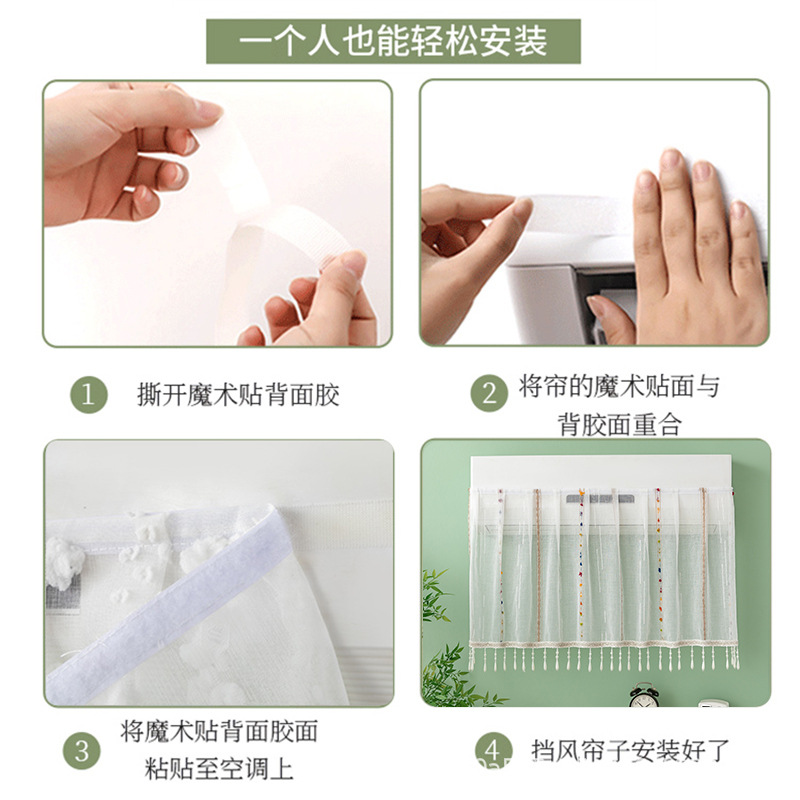 一个人也能轻松安装

1 撕开魔术贴背面胶

2 将帘的魔术贴面与背胶面重合

3 将魔术贴背面胶面粘贴至空调上

4 挡风帘子安装好了