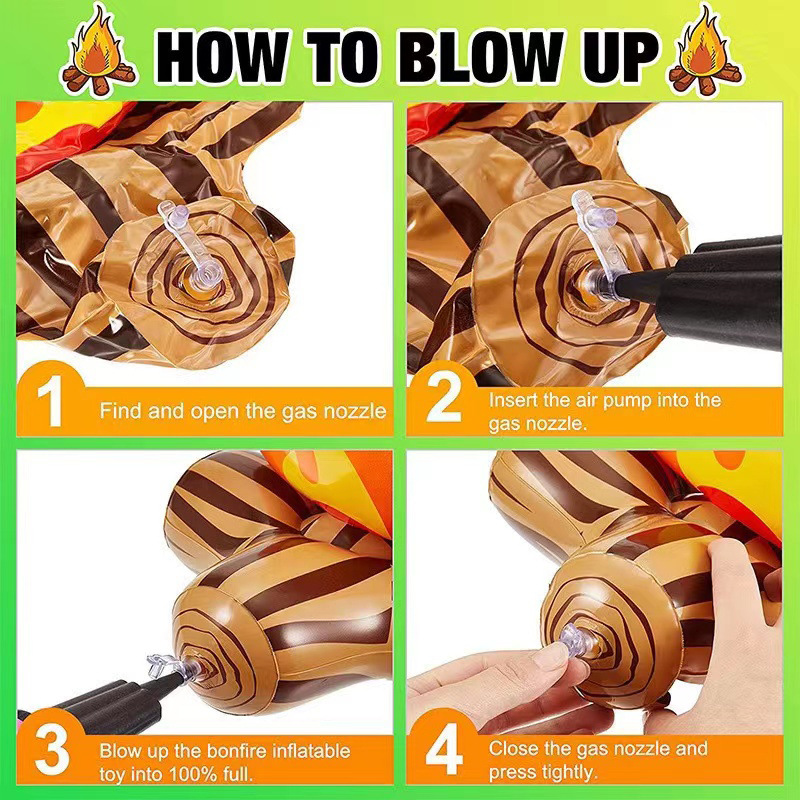 HOW TO BLOW UP

1 Find and open the gas nozzle

2 Insert the air pump into the gas nozzle.

3 Blow up the bonfire inflatable toy into 100% full.

4 Close the gas nozzle and press tightly.