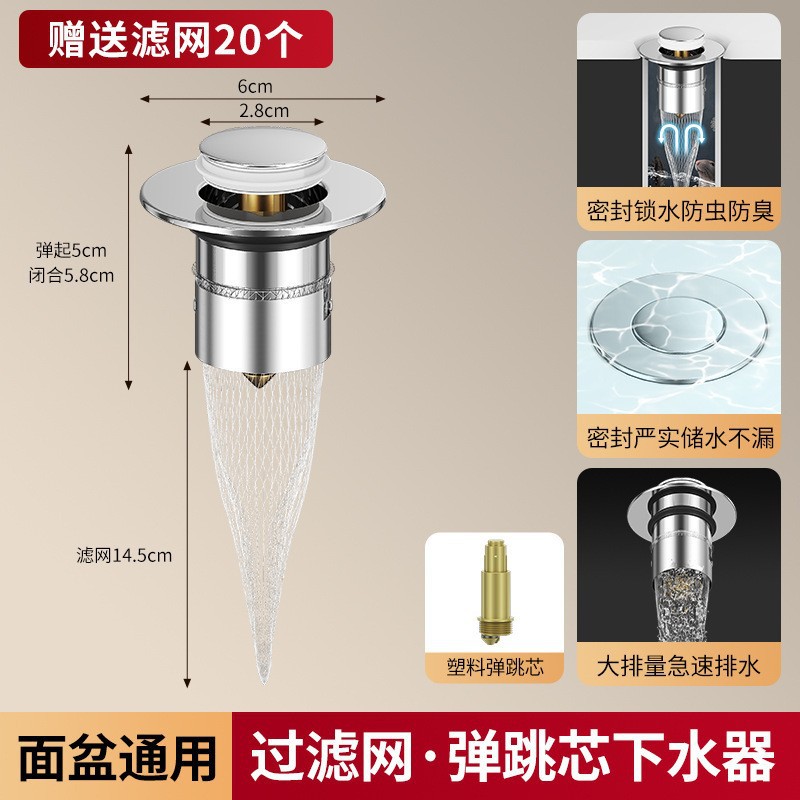 赠送滤网20个

6cm
2.8cm

弹起5cm
闭合5.8cm

滤网14.5cm

密封锁水防虫防臭

密封严实储水不漏

塑料弹跳芯

大排量急速排水

面盆通用

过滤网·弹跳芯下水器