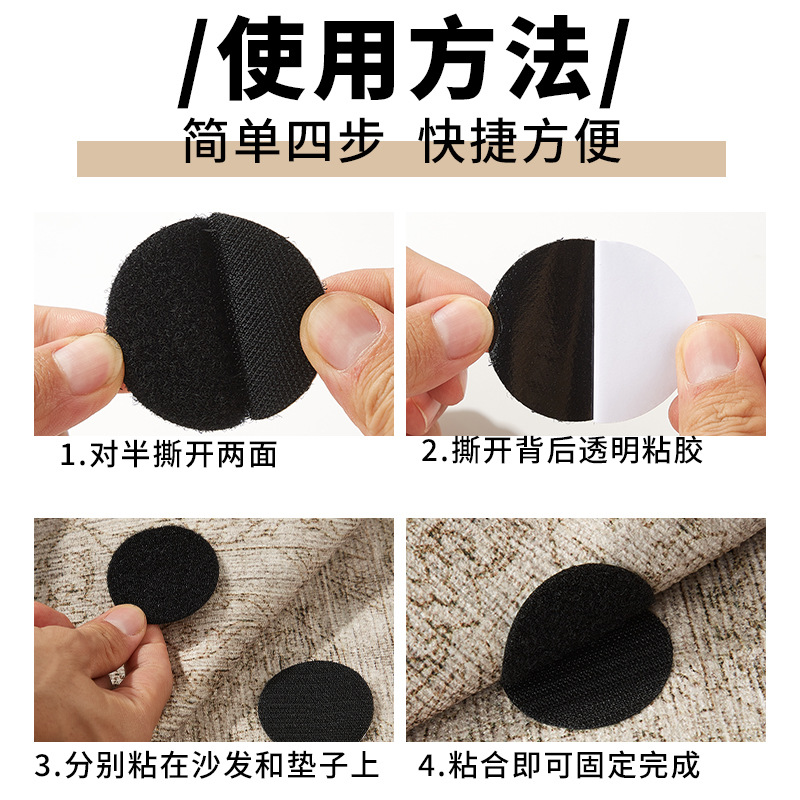 /使用方法/

简单四步 快捷方便

1.对半撕开两面

2.撕开背后透明粘胶

3.分别粘在沙发和垫子上

4.粘合即可固定完成