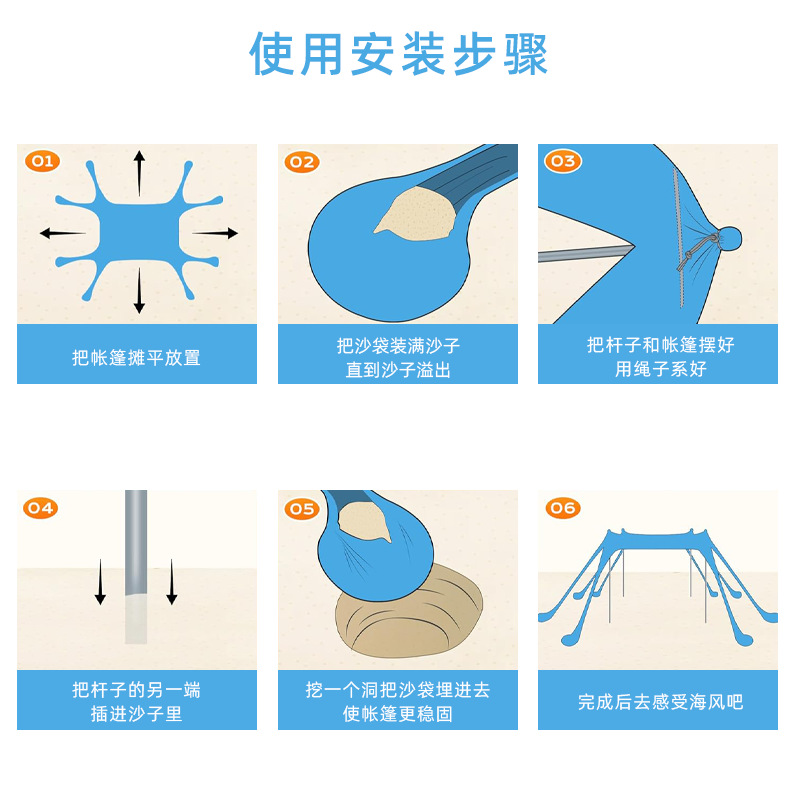 使用安装步骤

01

把帐篷摊平放置

02

把沙袋装满沙子
直到沙子溢出

03

把杆子和帐篷摆好
用绳子系好

04

把杆子的另一端
插进沙子里

05

挖一个洞把沙袋埋进去
使帐篷更稳固

06

完成后去感受海风吧