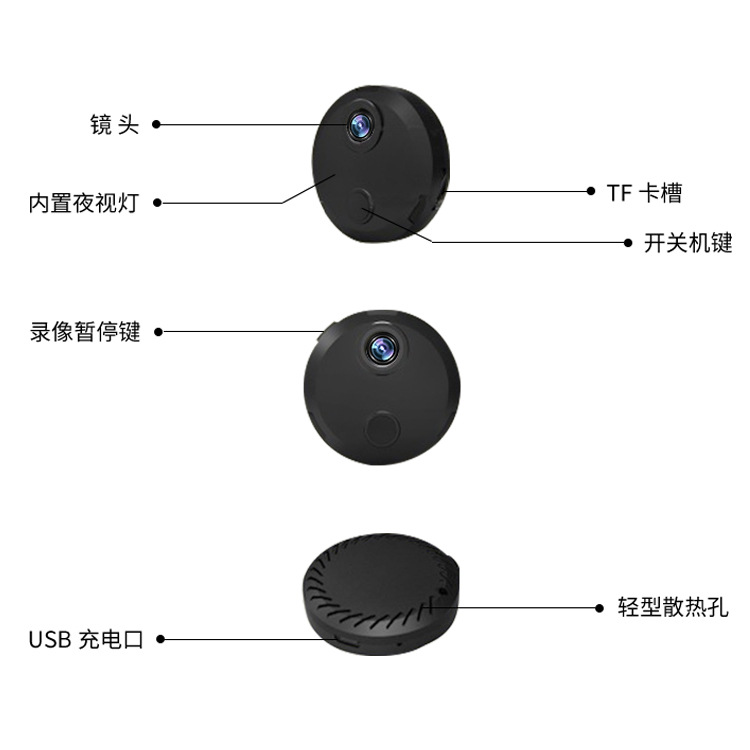 镜 头

内置夜视灯

TF 卡槽

开关机键

录像暂停键

轻型散热孔

USB 充电口