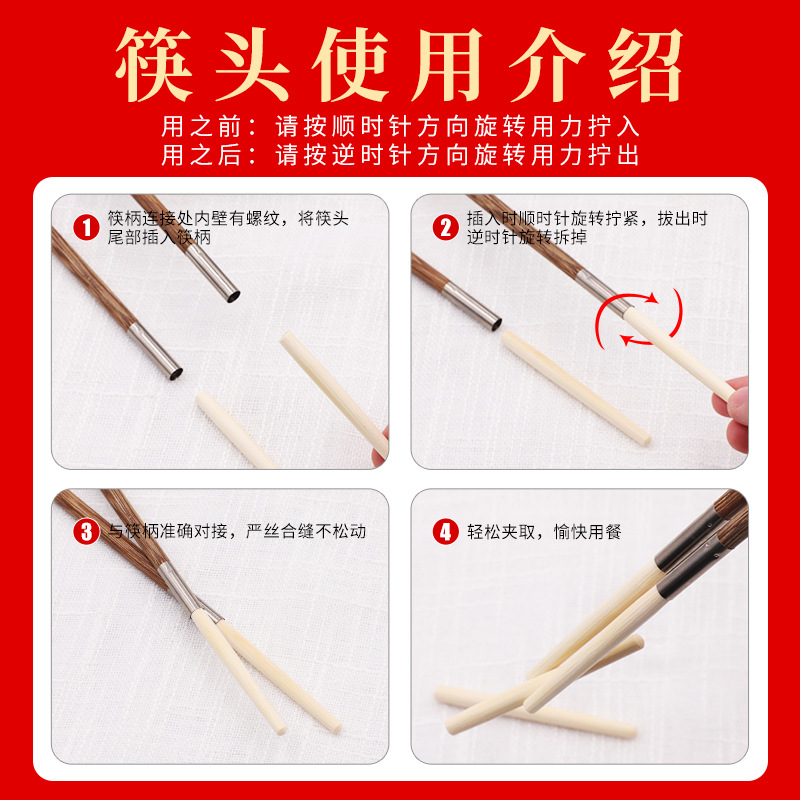 筷头使用介绍

用之前：请按顺时针方向旋转用力拧入
用之后：请按逆时针方向旋转用力拧出

1 筷柄连接处内壁有螺纹，将筷头尾部插入筷柄

2 插入时顺时针旋转拧紧，拔出时逆时针旋转拆掉

3 与筷柄准确对接，严丝合缝不松动

4 轻松夹取，愉快用餐