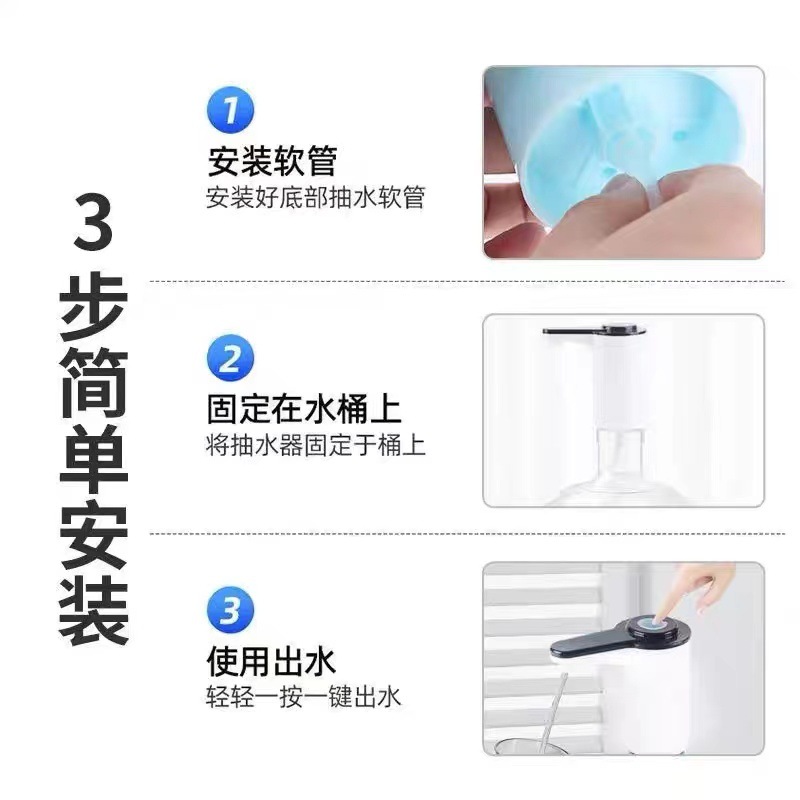 3步简单安装

1
安装软管
安装好底部抽水软管

2
固定在水桶上
将抽水器固定于桶上

3
使用出水
轻轻一按一键出水