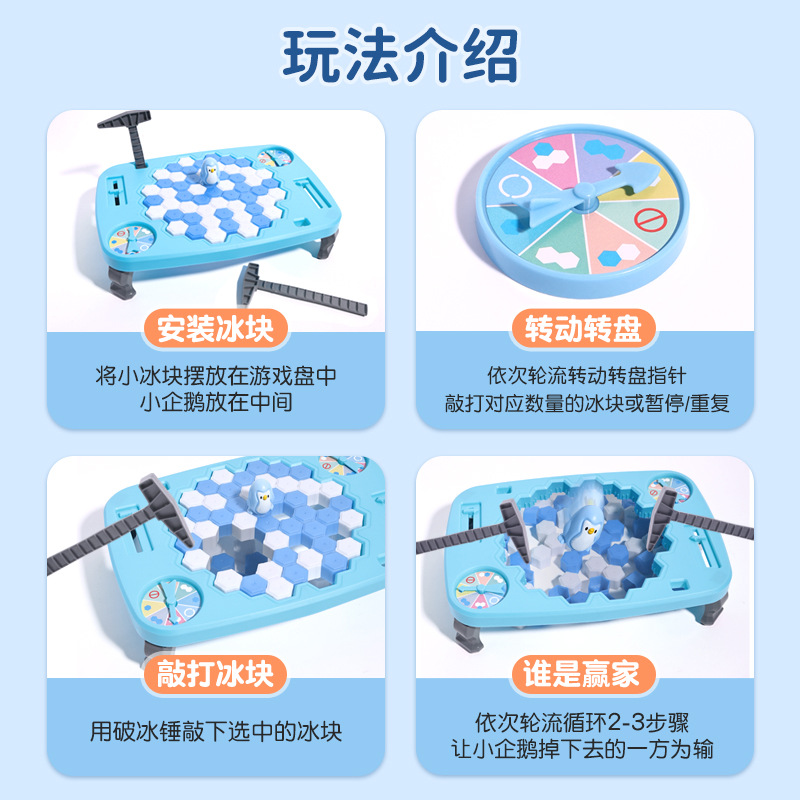 玩法介绍

安装冰块

将小冰块摆放在游戏盘中
小企鹅放在中间

转动转盘

依次轮流转动转盘指针
敲打对应数量的冰块或暂停/重复

敲打冰块

用破冰锤敲下选中的冰块

谁是赢家

依次轮流循环2-3步骤
让小企鹅掉下去的一方为输