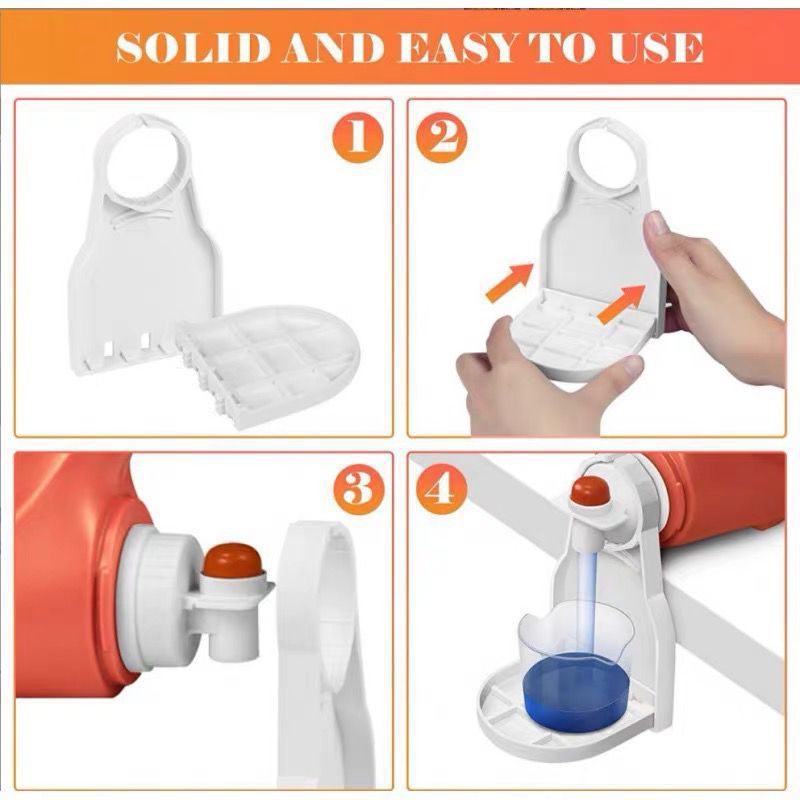 SOLID AND EASY TO USE

1

2

3

4