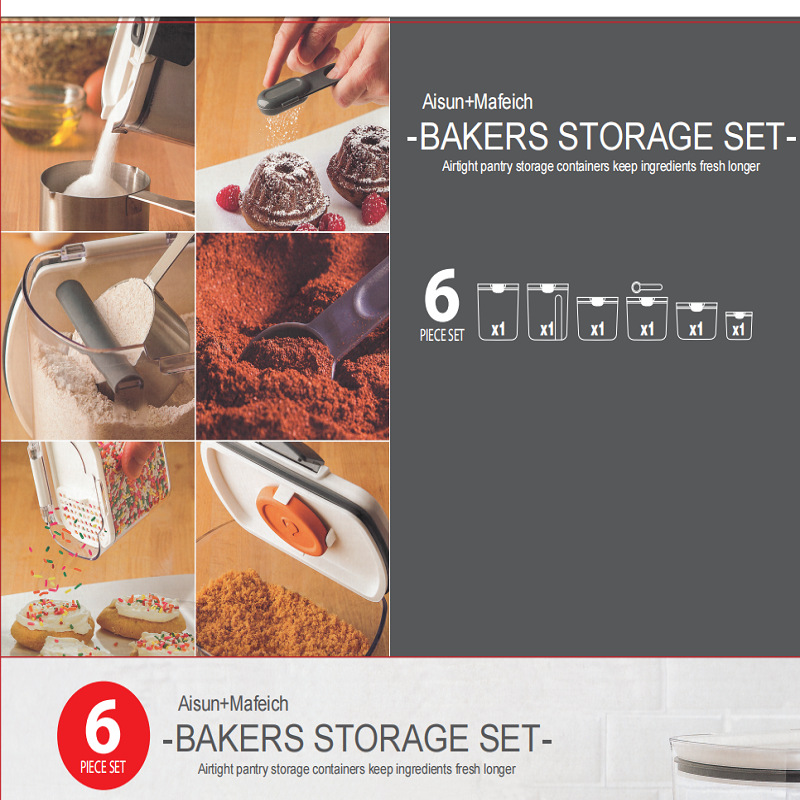 Aisun+Mafeich
-BAKERS STORAGE SET-
Airtight pantry storage containers keep ingredients fresh longer

6
PIECE SET

x1 x1 x1 x1 x1 x1

6
PIECE SET

Aisun+Mafeich
-BAKERS STORAGE SET-
Airtight pantry storage containers keep ingredients fresh longer