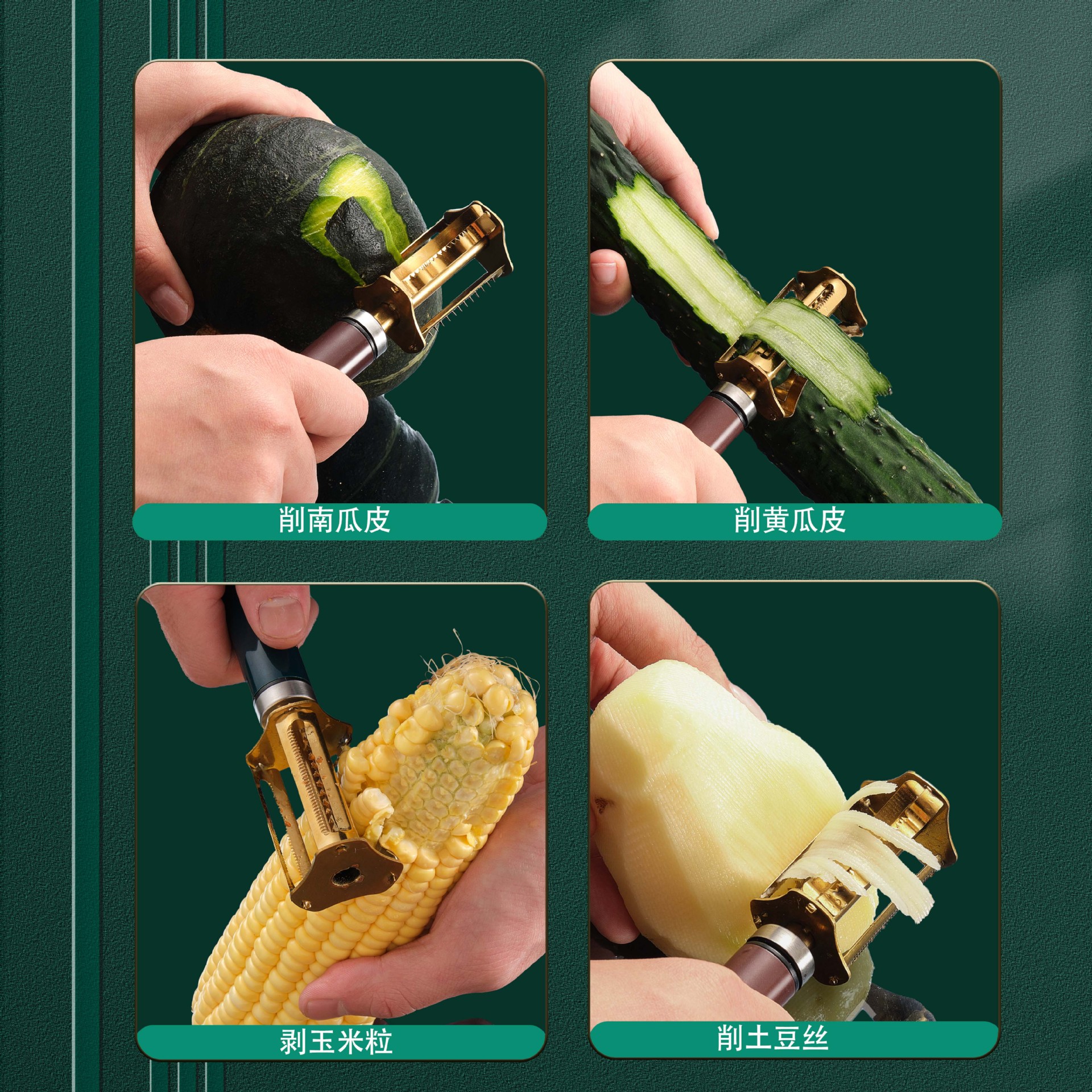 削南瓜皮

削黄瓜皮

剥玉米粒

削土豆丝