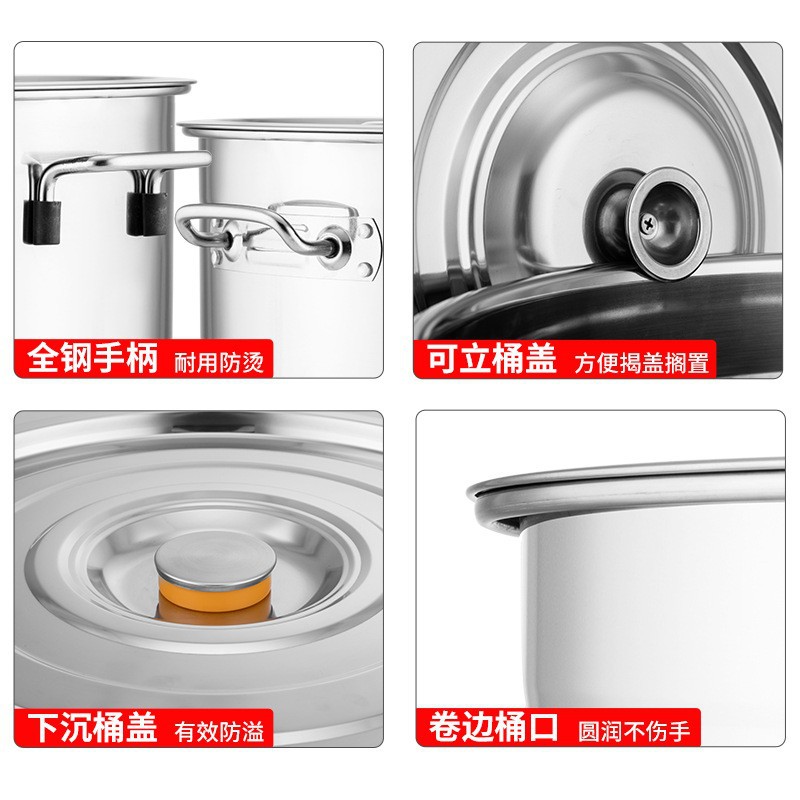 全钢手柄 耐用防烫

可立桶盖 方便揭盖搁置

下沉桶盖 有效防溢

卷边桶口 圆润不伤手