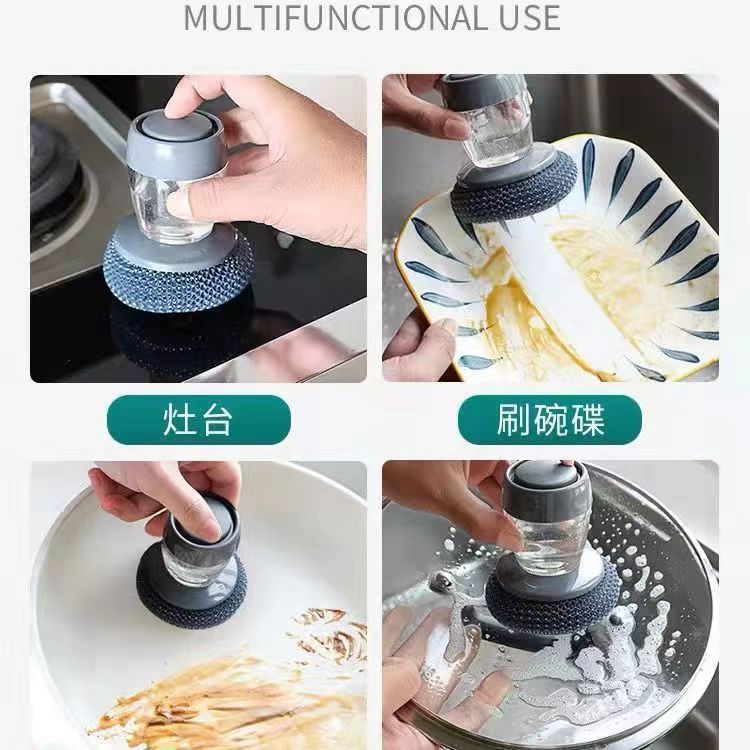 MULTIFUNCTIONAL USE

灶台

刷碗碟