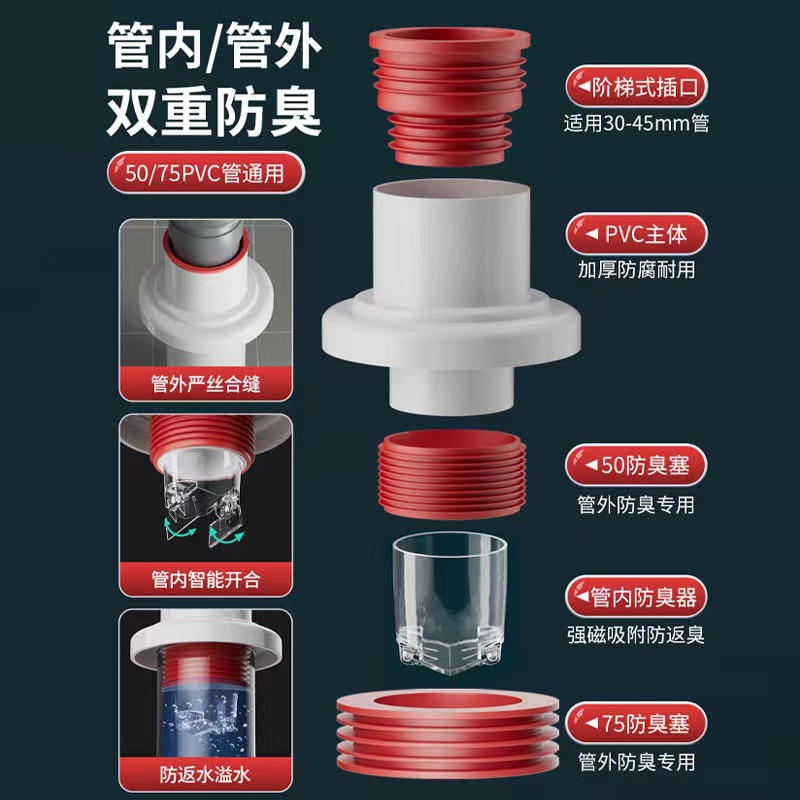 管内/管外
双重防臭

50/75PVC管通用

管外严丝合缝

管内智能开合

防返水溢水

◀阶梯式插口
适用30-45mm管

◀PVC主体
加厚防腐耐用

◀50防臭塞
管外防臭专用

◀管内防臭器
强磁吸附防返臭

◀75防臭塞
管外防臭专用