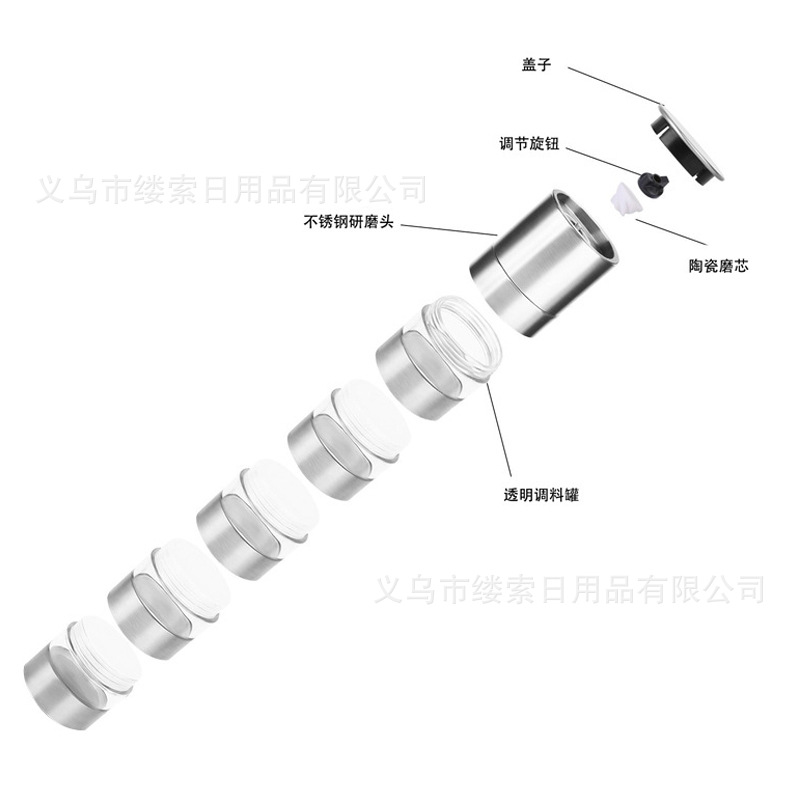 盖子

调节旋钮

义乌市缕索日用品有限公司

不锈钢研磨头

陶瓷磨芯

透明调料罐

义乌市缕索日用品有限公司