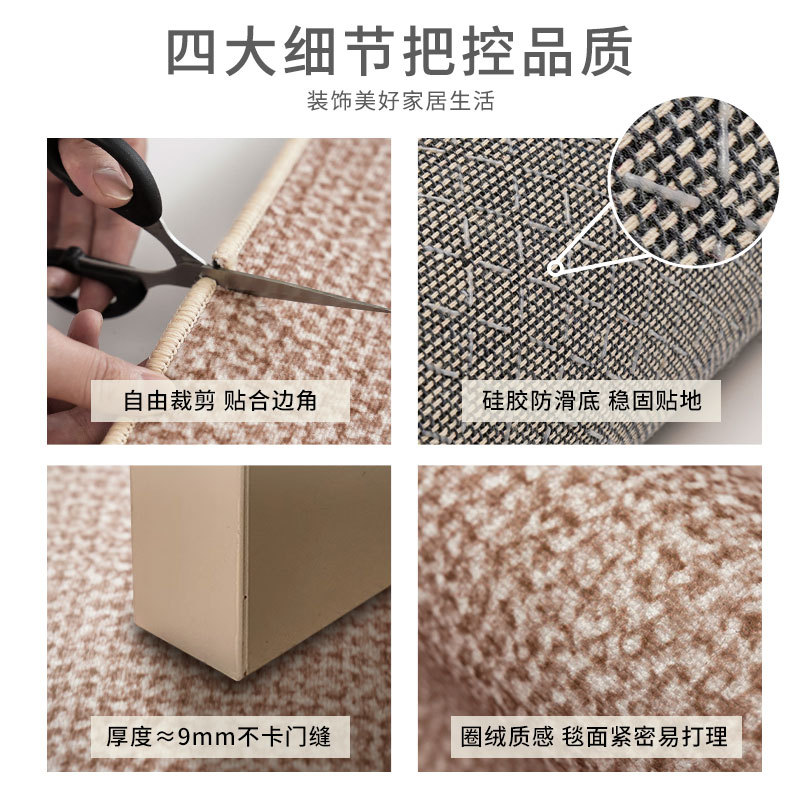 四大细节把控品质
装饰美好家居生活

自由裁剪 贴合边角

硅胶防滑底 稳固贴地

厚度≈9mm不卡门缝

圈绒质感 毯面紧密易打理