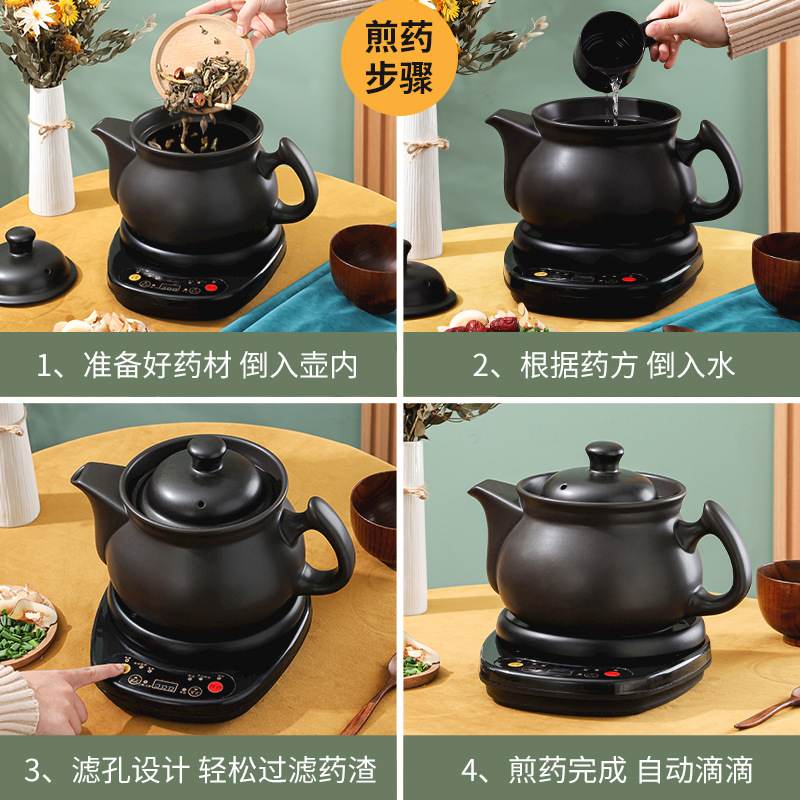 煎药步骤

1、准备好药材 倒入壶内

2、根据药方 倒入水

3、滤孔设计 轻松过滤药渣

4、煎药完成 自动滴滴