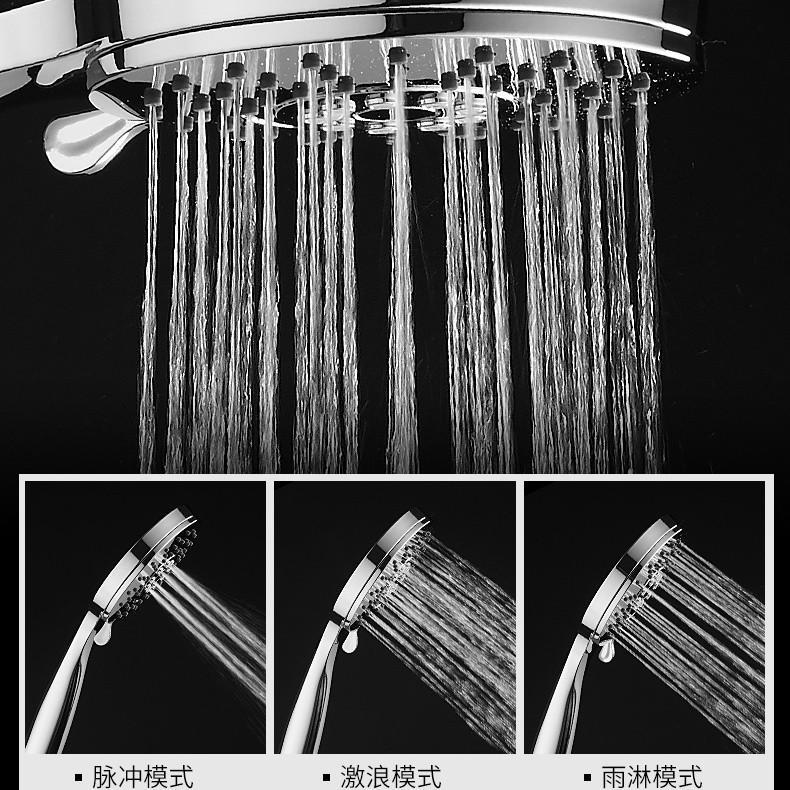 ▪ 脉冲模式

▪ 激浪模式

▪ 雨淋模式