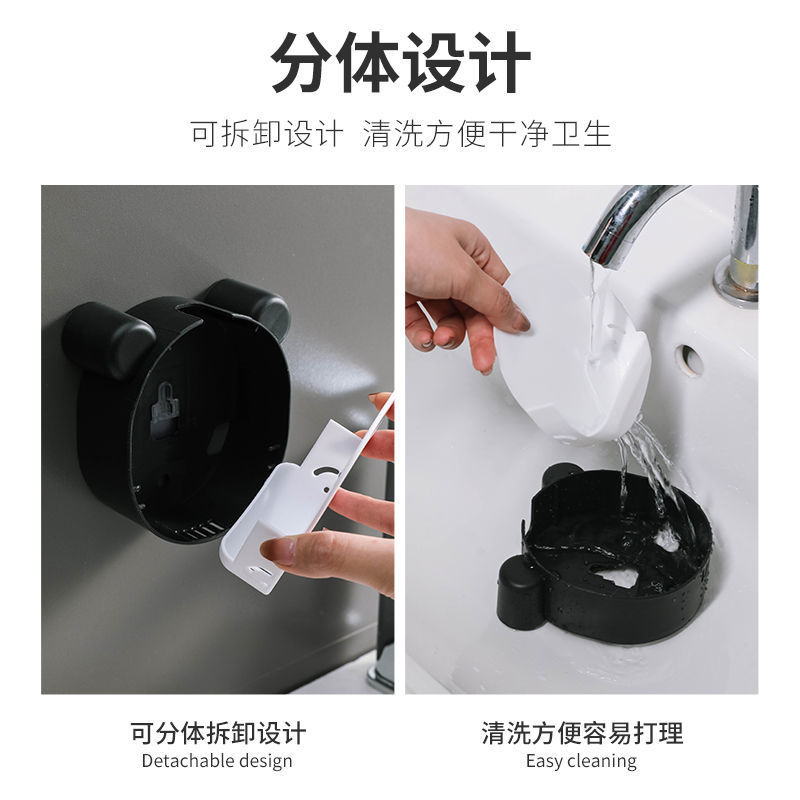 分体设计

可拆卸设计 清洗方便干净卫生

可分体拆卸设计
Detachable design

清洗方便容易打理
Easy cleaning