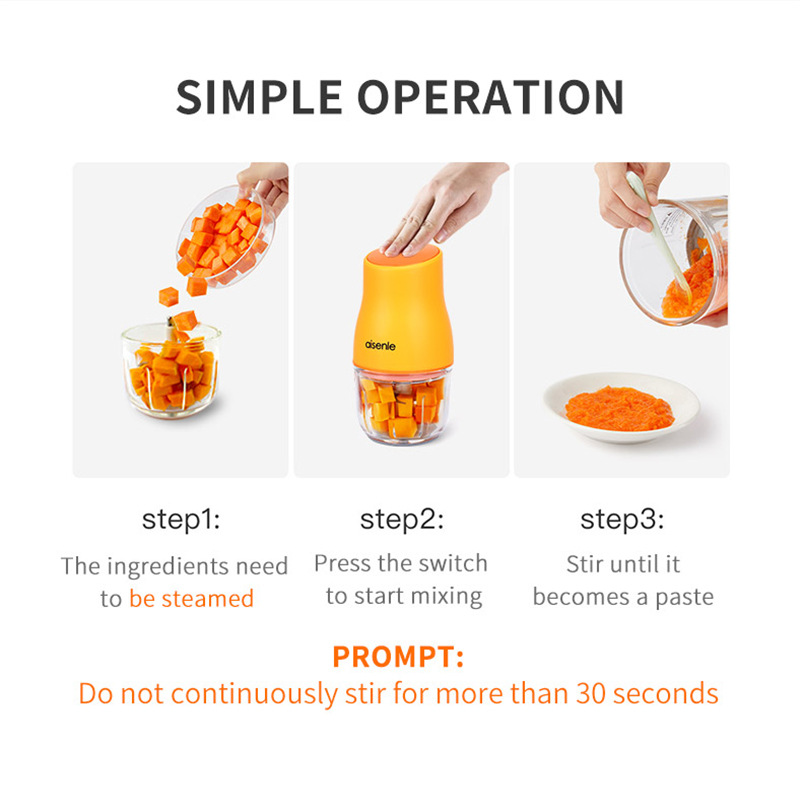 SIMPLE OPERATION

aisenle

step1:

The ingredients need to be steamed

step2:

Press the switch to start mixing

step3:

Stir until it becomes a paste

PROMPT:

Do not continuously stir for more than 30 seconds