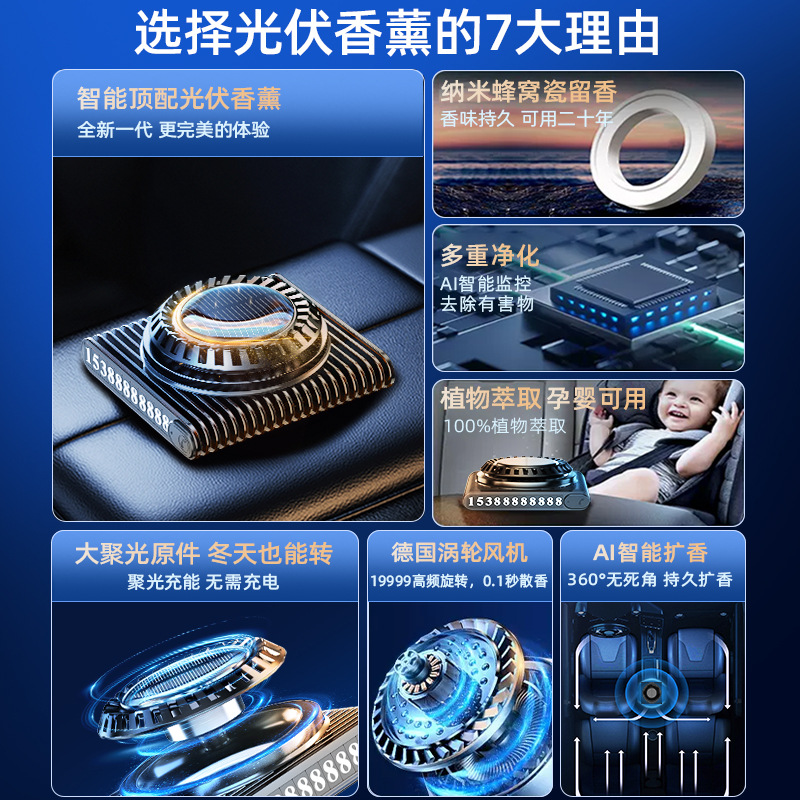 选择光伏香薰的7大理由

智能顶配光伏香薰
全新一代 更完美的体验

15388888888

纳米蜂窝瓷留香
香味持久 可用二十年

多重净化
AI智能监控
去除有害物

植物萃取 孕婴可用
100%植物萃取

15388888888

大聚光原件 冬天也能转
聚光充能 无需充电

888888

德国涡轮风机
19999高频旋转，0.1秒散香

AI智能扩香
360°无死角 持久扩香