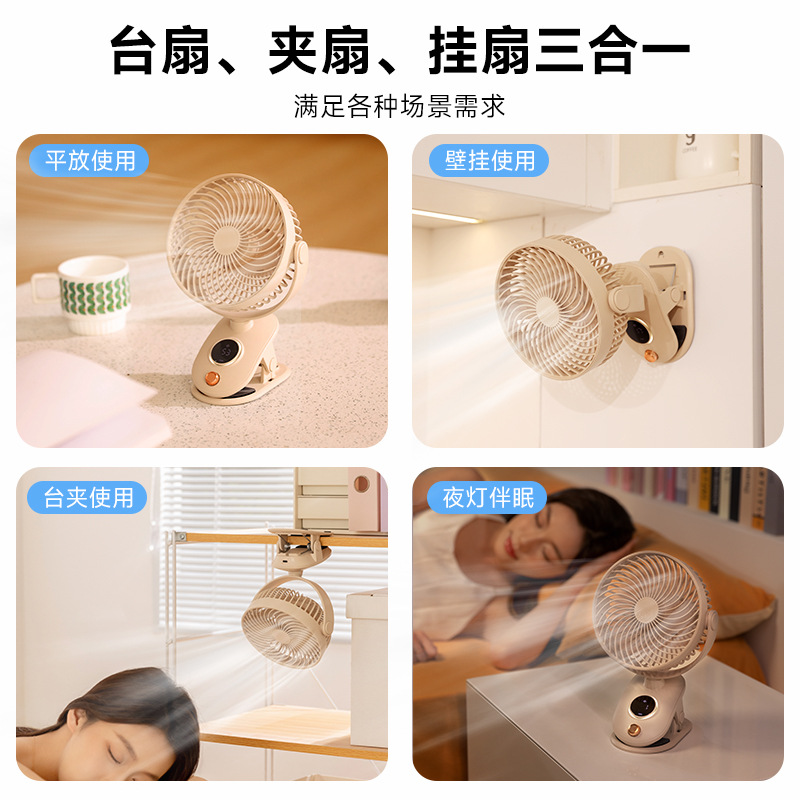 台扇、夹扇、挂扇三合一

满足各种场景需求

平放使用

壁挂使用

台夹使用

夜灯伴眠