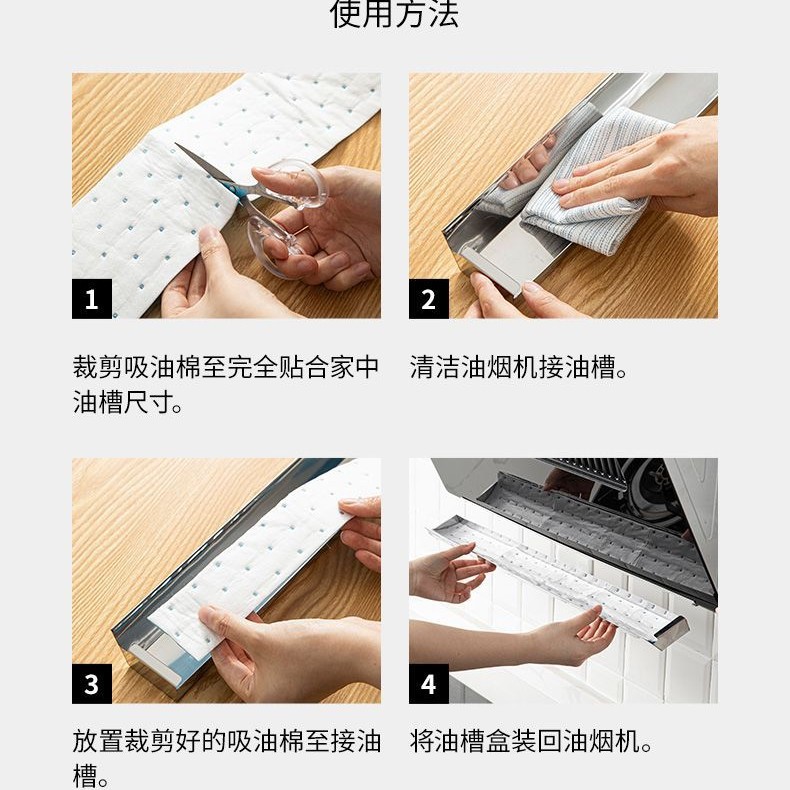 使用方法

1

裁剪吸油棉至完全贴合家中油槽尺寸。

2

清洁油烟机接油槽。

3

放置裁剪好的吸油棉至接油槽。

4

将油槽盒装回油烟机。