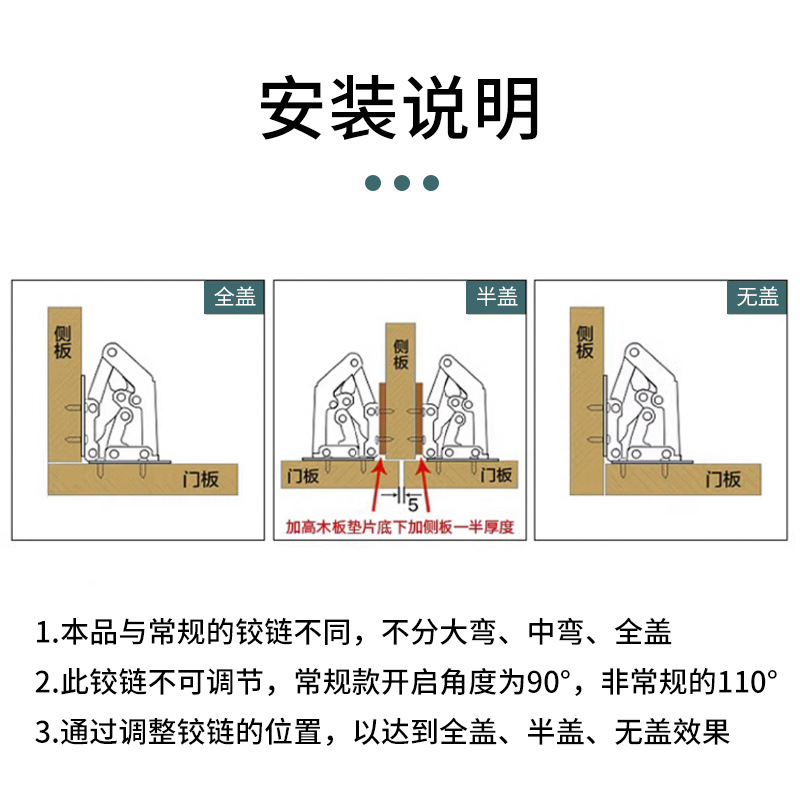 安装说明

全盖

侧板

门板

半盖

侧板

门板

门板

5

加高木板垫片底下加侧板一半厚度

无盖

侧板

门板

1.本品与常规的铰链不同，不分大弯、中弯、全盖

2.此铰链不可调节，常规款开启角度为90°，非常规的110°

3.通过调整铰链的位置，以达到全盖、半盖、无盖效果