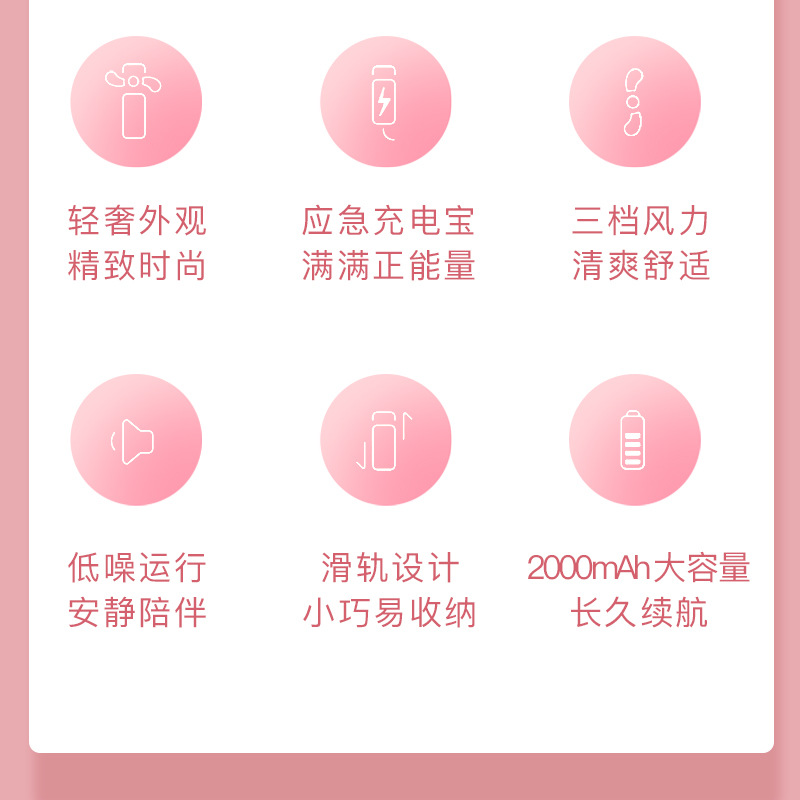 轻奢外观
精致时尚

应急充电宝
满满正能量

三档风力
清爽舒适

低噪运行
安静陪伴

滑轨设计
小巧易收纳

2000mAh大容量
长久续航