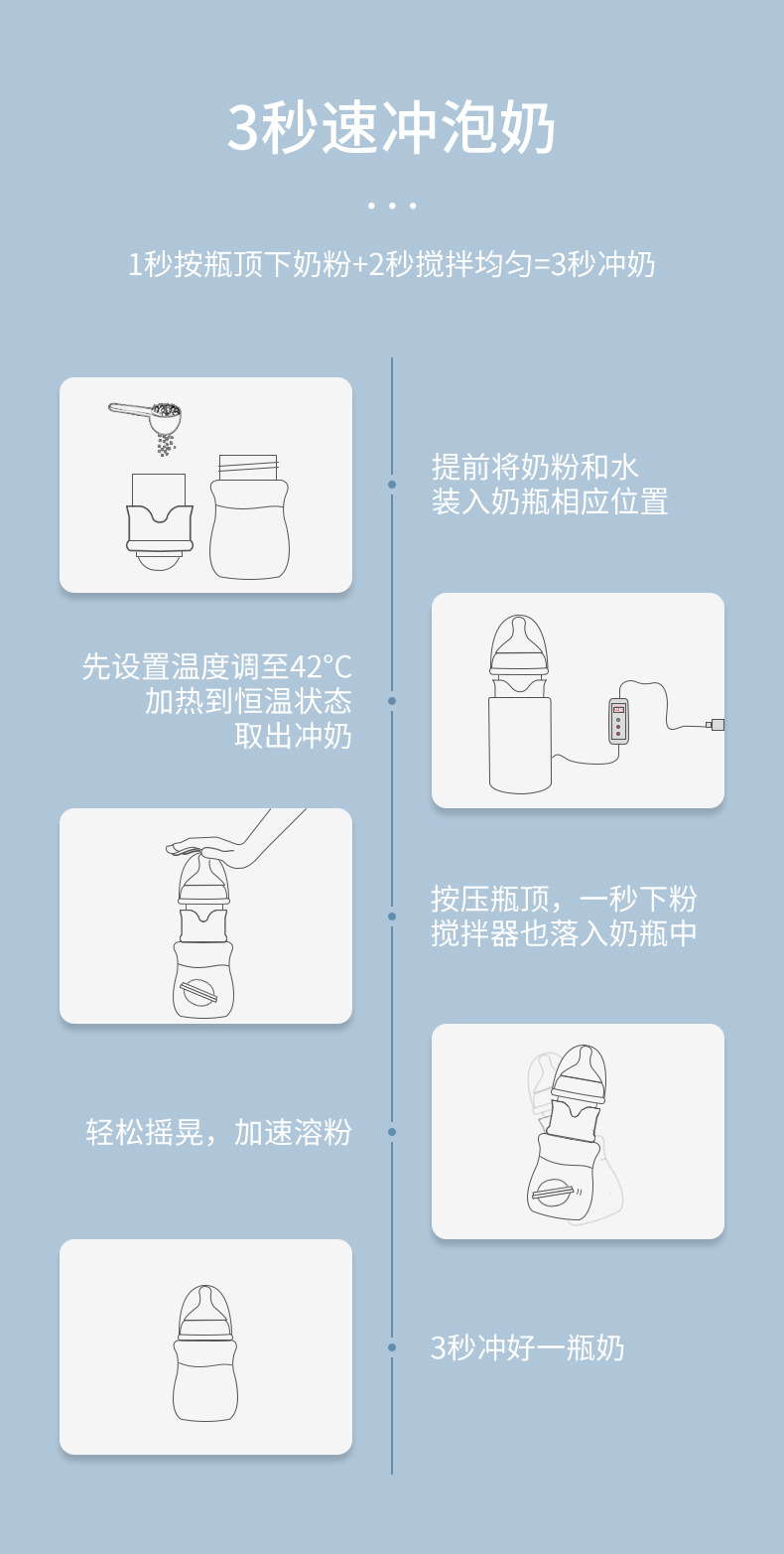 3秒速冲泡奶

1秒按瓶顶下奶粉+2秒搅拌均匀=3秒冲奶

提前将奶粉和水
装入奶瓶相应位置

先设置温度调至42°C
加热到恒温状态
取出冲奶

按压瓶顶，一秒下粉
搅拌器也落入奶瓶中

轻松摇晃，加速溶粉

3秒冲好一瓶奶