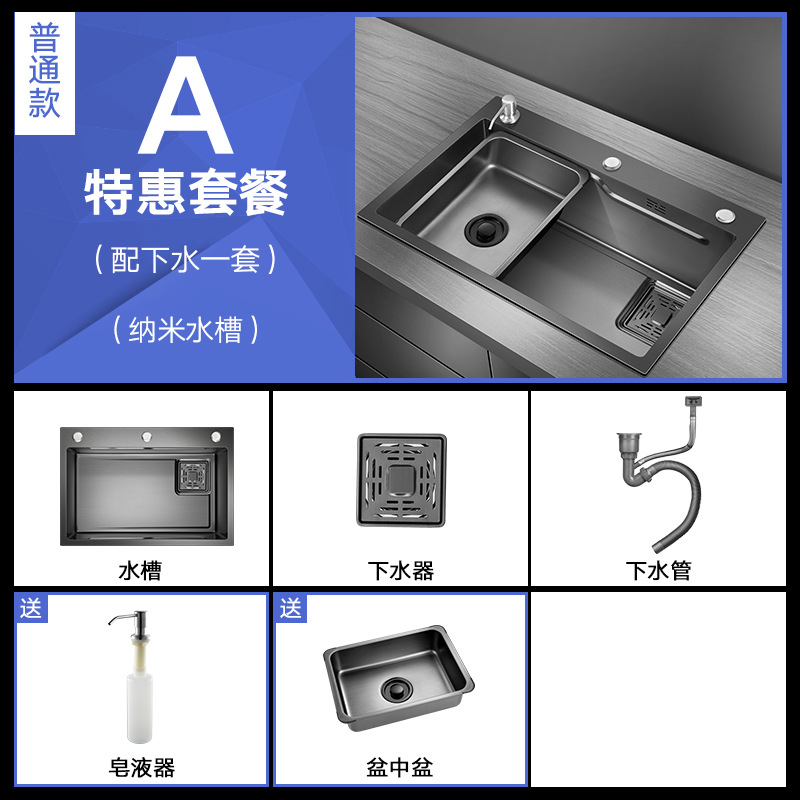 普通款

A

特惠套餐

（配下水一套）

（纳米水槽）

水槽

下水器

下水管

送

皂液器

送

盆中盆