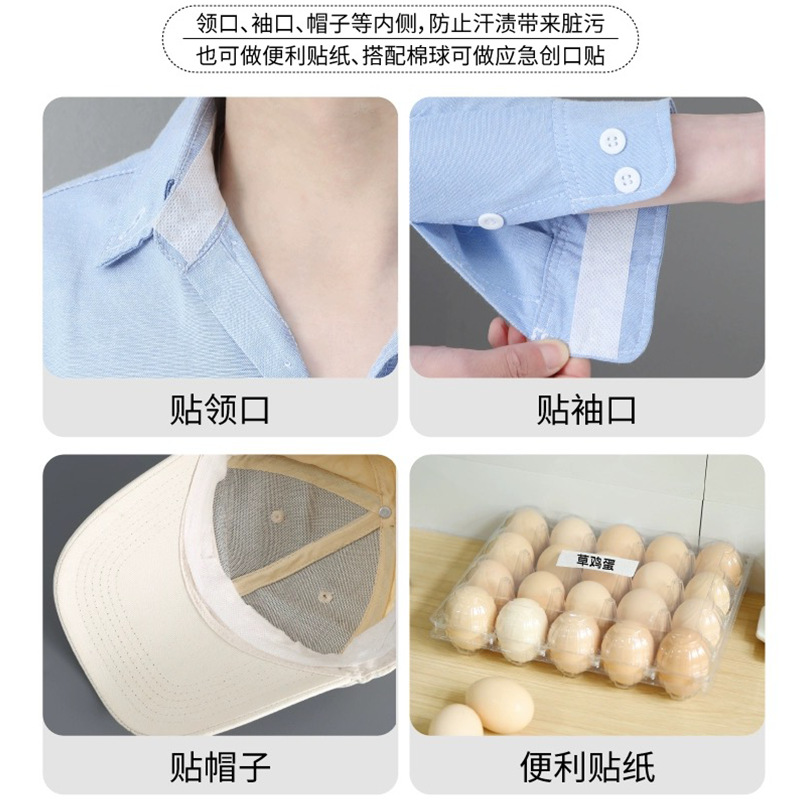 领口、袖口、帽子等内侧，防止汗渍带来脏污
也可做便利贴纸、搭配棉球可做应急创口贴

贴领口

贴袖口

草鸡蛋

贴帽子

便利贴纸