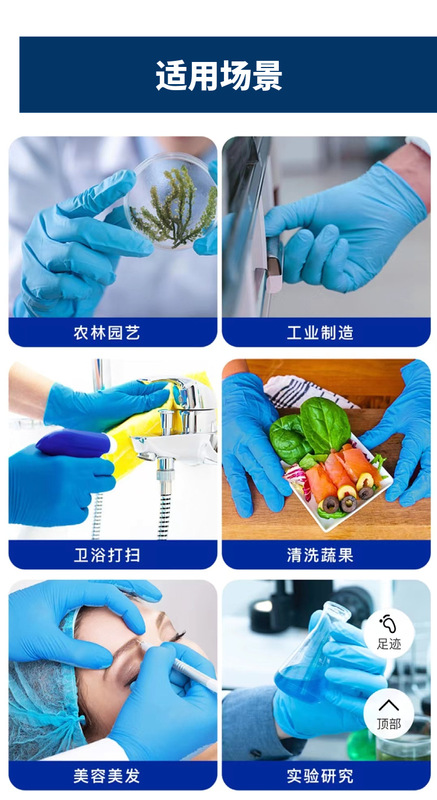 适用场景

农林园艺

工业制造

卫浴打扫

清洗蔬果

美容美发

实验研究

足迹

顶部