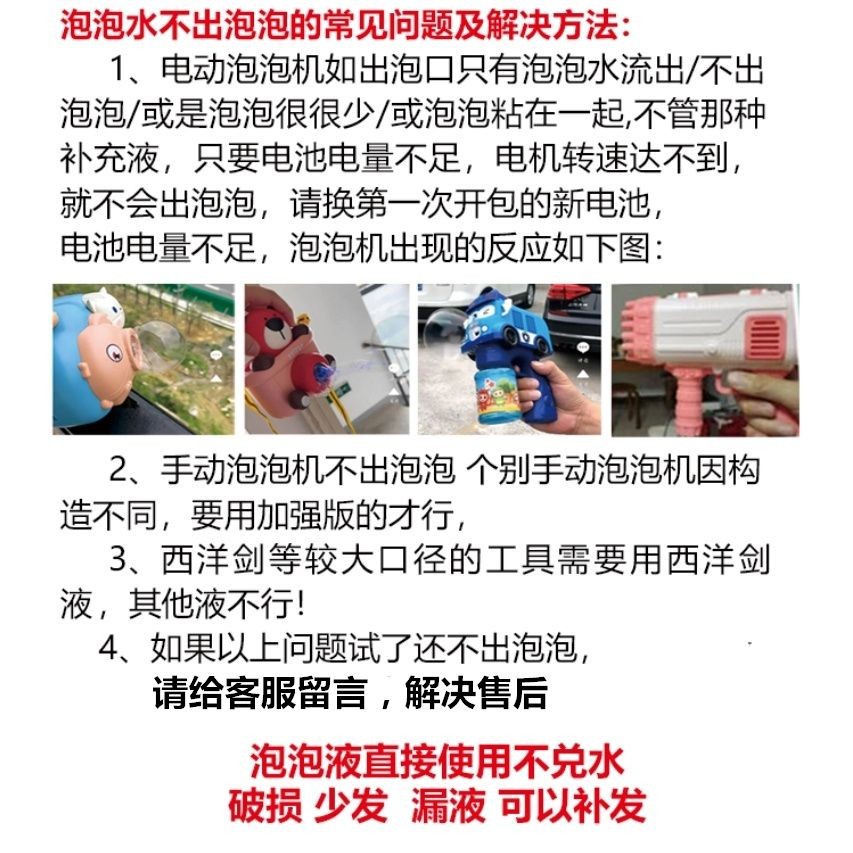 泡泡水不出泡泡的常见问题及解决方法:

1、电动泡泡机如出泡口只有泡泡水流出/不出泡泡/或是泡泡很很少/或泡泡粘在一起,不管那种补充液，只要电池电量不足，电机转速达不到，就不会出泡泡，请换第一次开包的新电池，电池电量不足，泡泡机出现的反应如下图:

2、手动泡泡机不出泡泡 个别手动泡泡机因构造不同，要用加强版的才行，

3、西洋剑等较大口径的工具需要用西洋剑液，其他液不行!

4、如果以上问题试了还不出泡泡，
请给客服留言，解决售后

泡泡液直接使用不兑水
破损 少发 漏液 可以补发